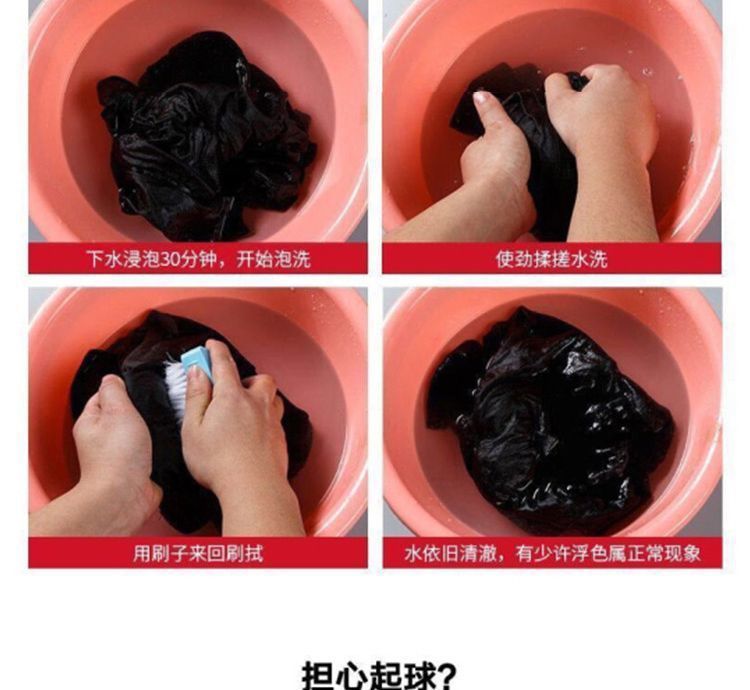 下水浸泡30分钟，开始泡洗

使劲揉搓水洗

用刷子来回刷拭

水依旧清澈，有少许浮色属正常现象

担心起球?