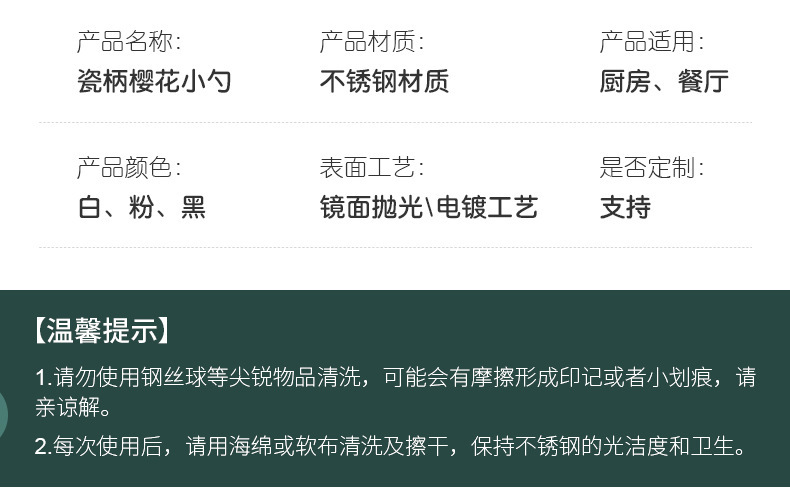 产品名称:
瓷柄樱花小勺

产品材质:
不锈钢材质

产品适用:
厨房、餐厅

产品颜色:
白、粉、黑

表面工艺:
镜面抛光\电镀工艺

是否定制:
支持

【温馨提示】

1.请勿使用钢丝球等尖锐物品清洗，可能会有摩擦形成印记或者小划痕，请亲谅解。

2.每次使用后，请用海绵或软布清洗及擦干，保持不锈钢的光洁度和卫生。