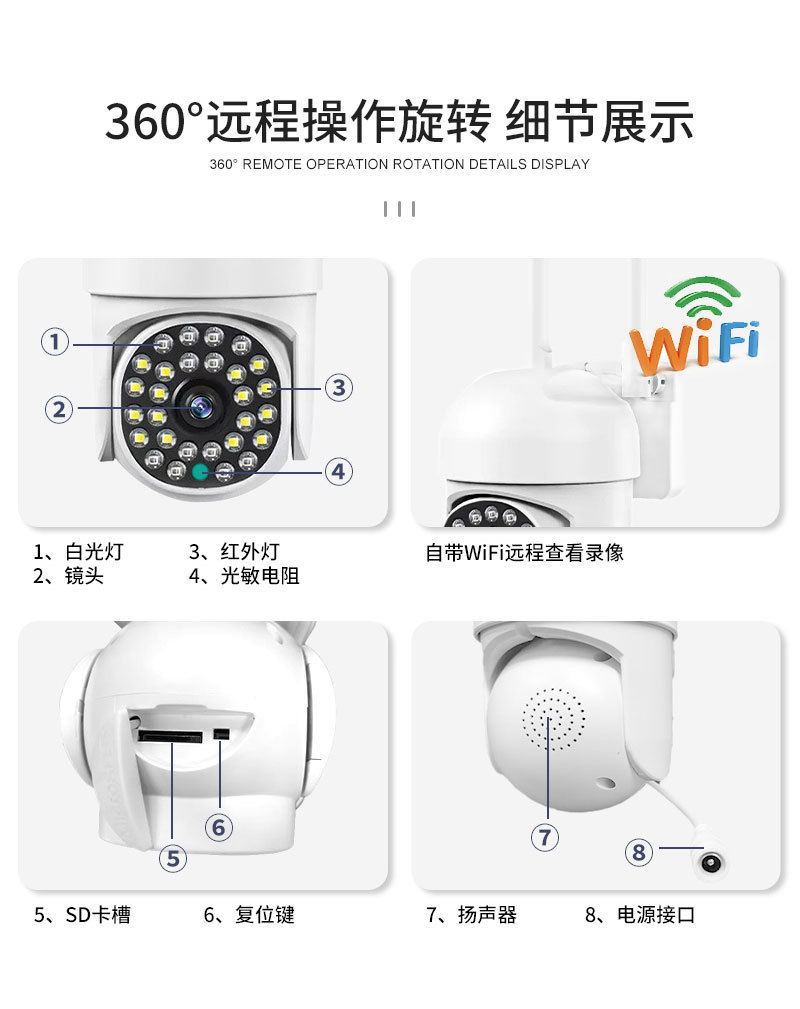 360°远程操作旋转 细节展示

360° REMOTE OPERATION ROTATION DETAILS DISPLAY

①
②
③
④

WiFi

1、白光灯
2、镜头

3、红外灯
4、光敏电阻

自带WiFi远程查看录像

⑤
⑥

⑦
⑧

5、SD卡槽

6、复位键

7、扬声器

8、电源接口