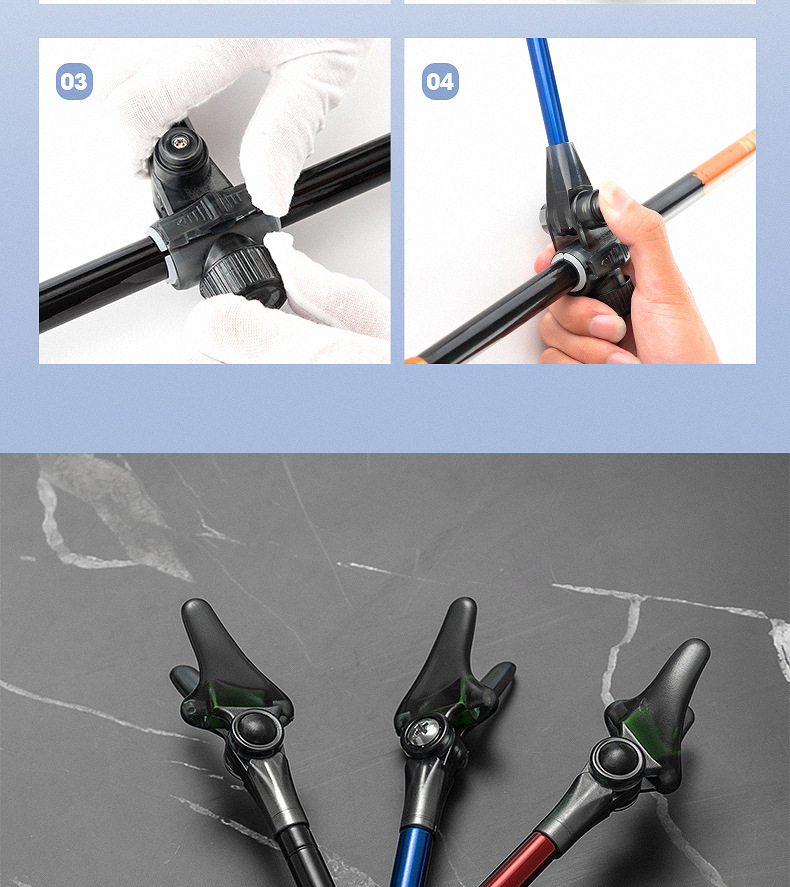 03

04