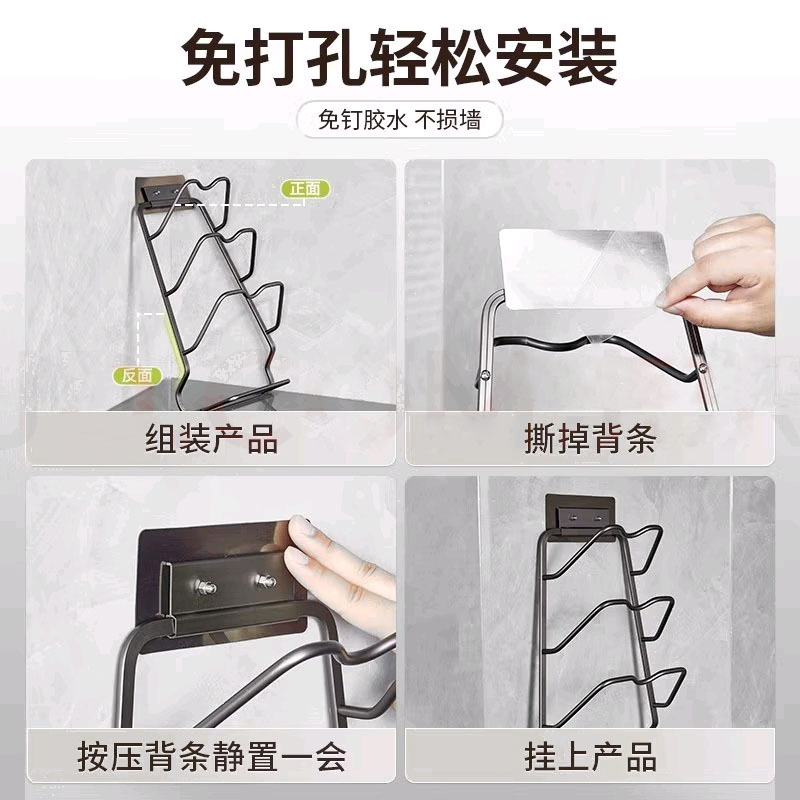 免打孔轻松安装

免钉胶水 不损墙

正面

反面

组装产品

撕掉背条

按压背条静置一会

挂上产品