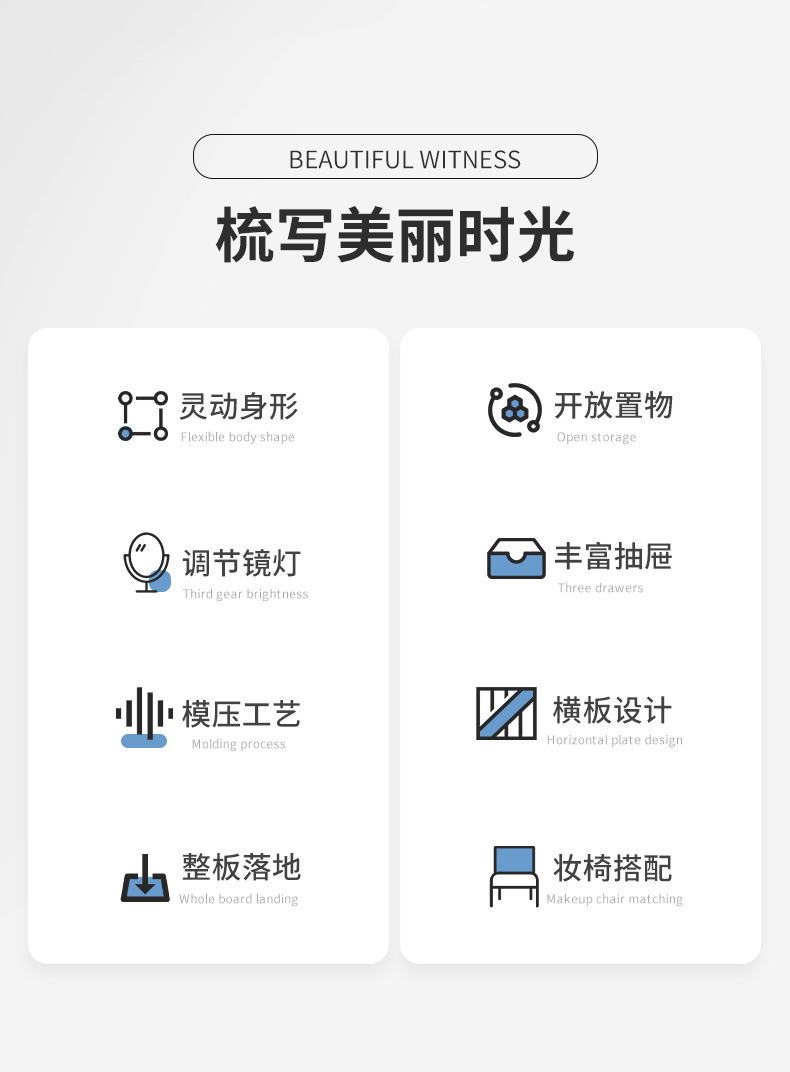 BEAUTIFUL WITNESS

梳写美丽时光

灵动身形
Flexible body shape

调节镜灯
Third gear brightness

模压工艺
Molding process

整板落地
Whole board landing

开放置物
Open storage

丰富抽屉
Three drawers

横板设计
Horizontal plate design

妆椅搭配
Makeup chair matching