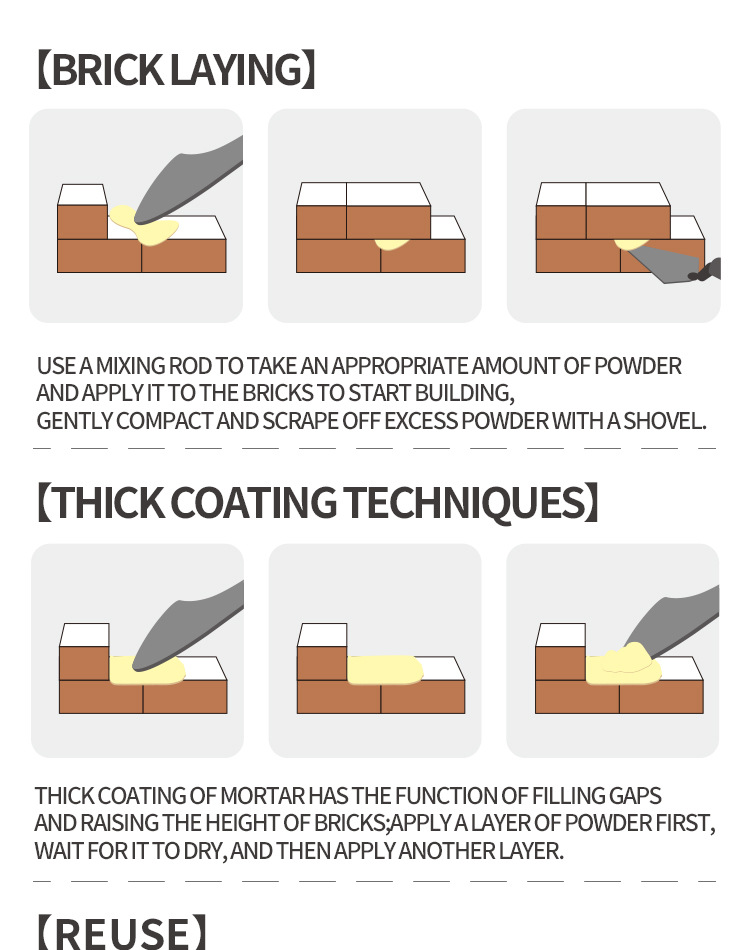 【BRICK LAYING】

USE A MIXING ROD TO TAKE AN APPROPRIATE AMOUNT OF POWDER AND APPLY IT TO THE BRICKS TO START BUILDING, GENTLY COMPACT AND SCRAPE OFF EXCESS POWDER WITH A SHOVEL.

【THICK COATING TECHNIQUES】

THICK COATING OF MORTAR HAS THE FUNCTION OF FILLING GAPS AND RAISING THE HEIGHT OF BRICKS;APPLY A LAYER OF POWDER FIRST, WAIT FOR IT TO DRY, AND THEN APPLY ANOTHER LAYER.

【REUSE】