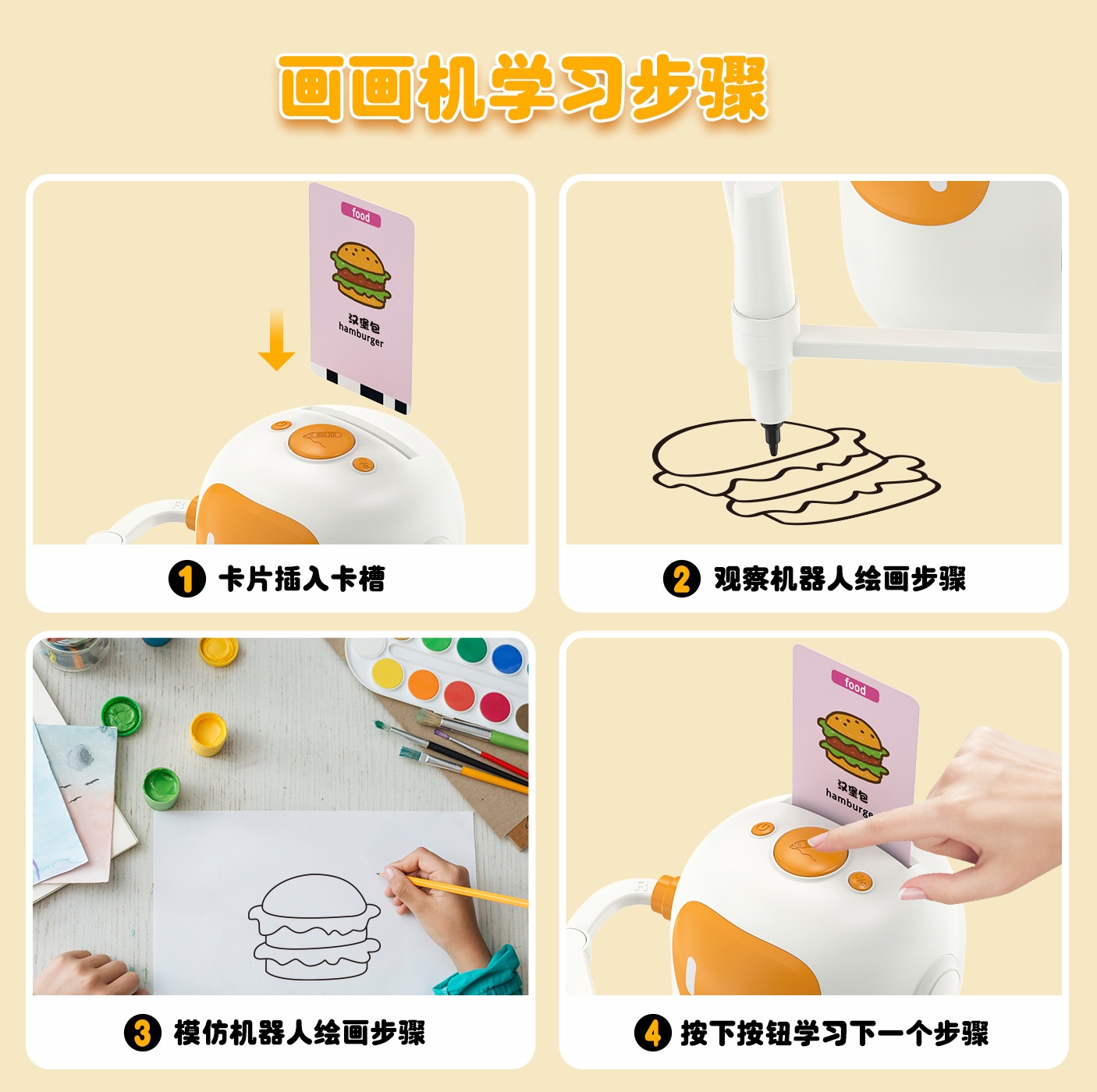 画画机学习步骤

food
汉堡包
hamburger

1 卡片插入卡槽

2 观察机器人绘画步骤

3 模仿机器人绘画步骤

food
汉堡包
hamburge

4 按下按钮学习下一个步骤