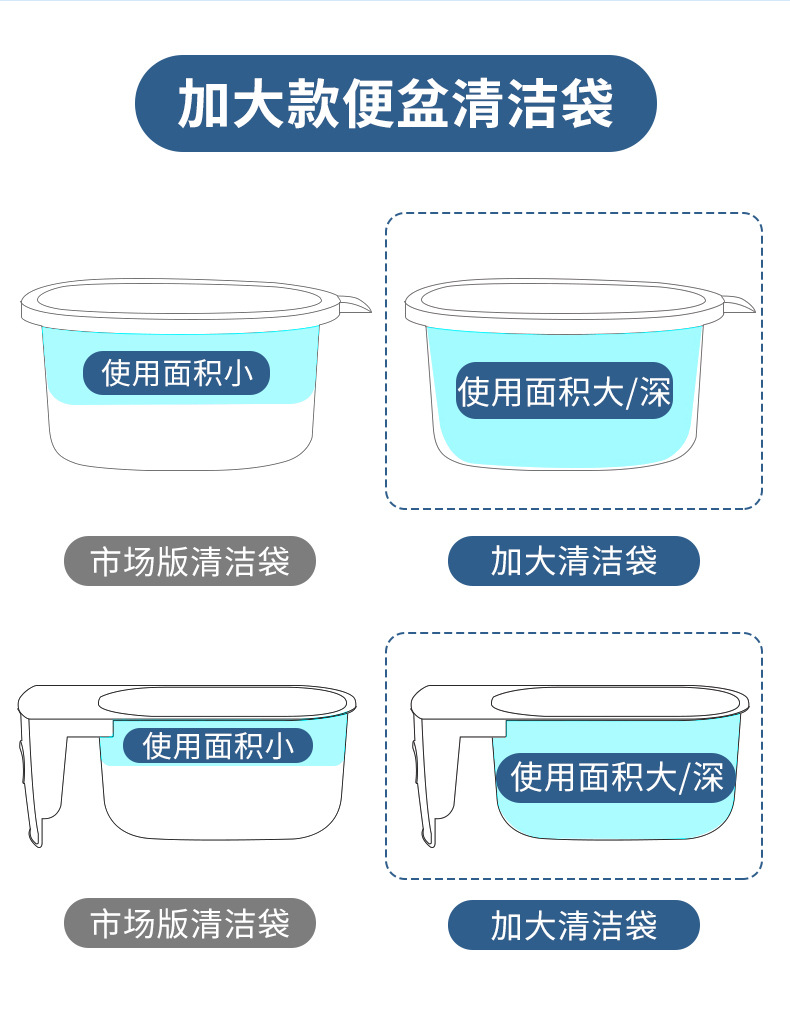 加大款便盆清洁袋

使用面积小

使用面积大/深

市场版清洁袋

加大清洁袋

使用面积小

使用面积大/深

市场版清洁袋

加大清洁袋