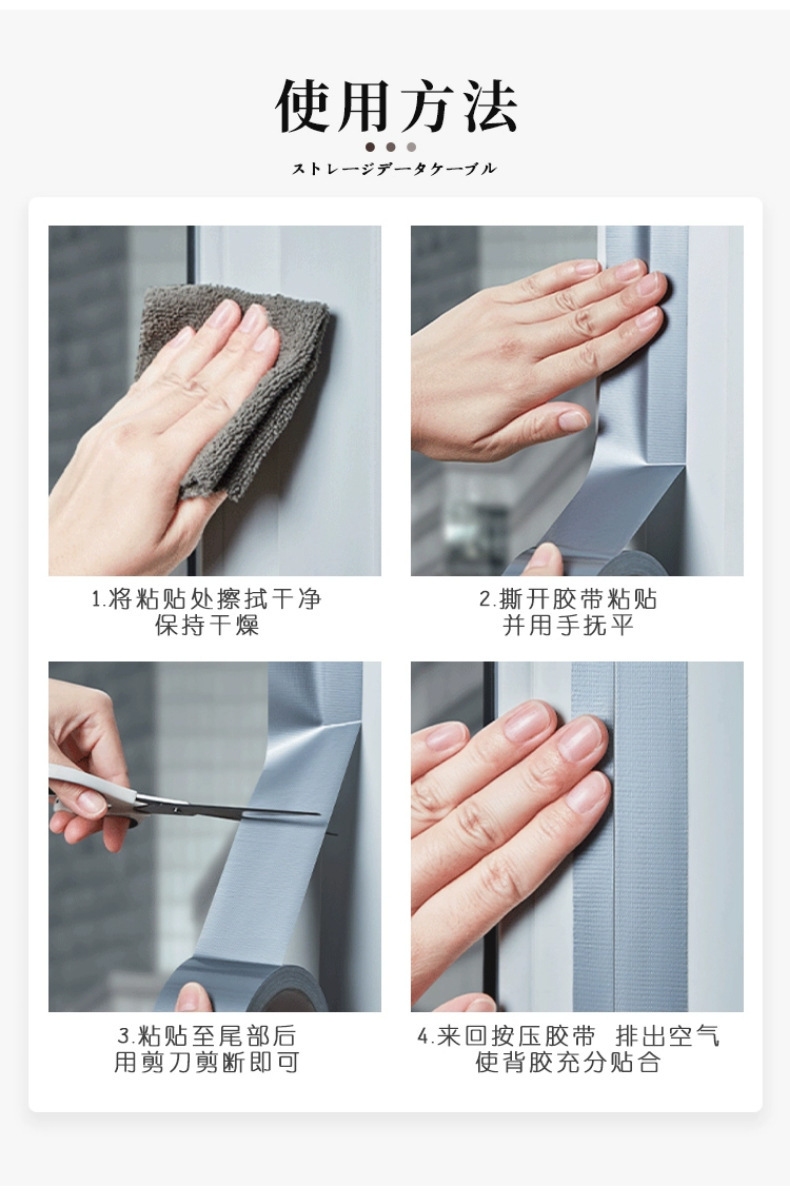 使用方法

ストレージデータケーブル

1.将粘贴处擦拭干净
保持干燥

2.撕开胶带粘贴
并用手抚平

3.粘贴至尾部后
用剪刀剪断即可

4.来回按压胶带 排出空气
使背胶充分贴合