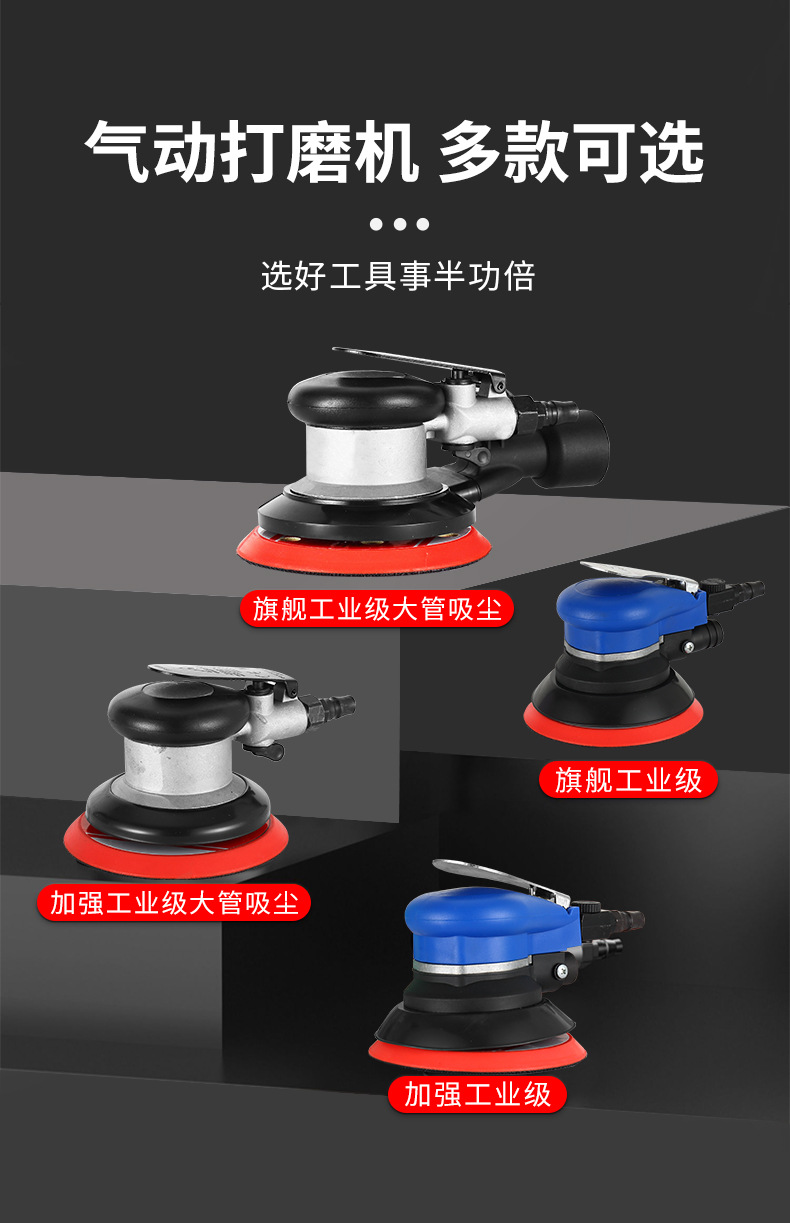 气动打磨机 多款可选

选好工具事半功倍

旗舰工业级大管吸尘

旗舰工业级

加强工业级大管吸尘

加强工业级