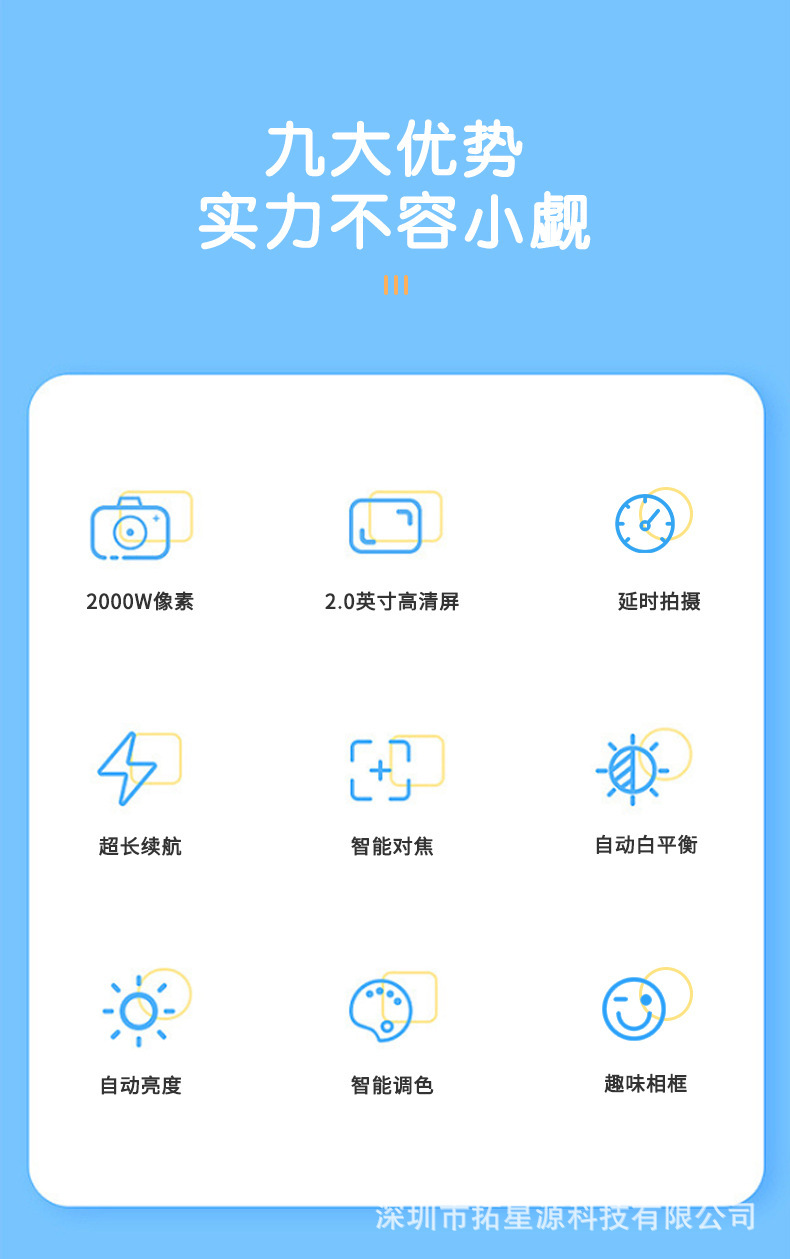 九大优势
实力不容小觑

2000W像素

2.0英寸高清屏

延时拍摄

超长续航

智能对焦

自动白平衡

自动亮度

智能调色

趣味相框

深圳市拓星源科技有限公司