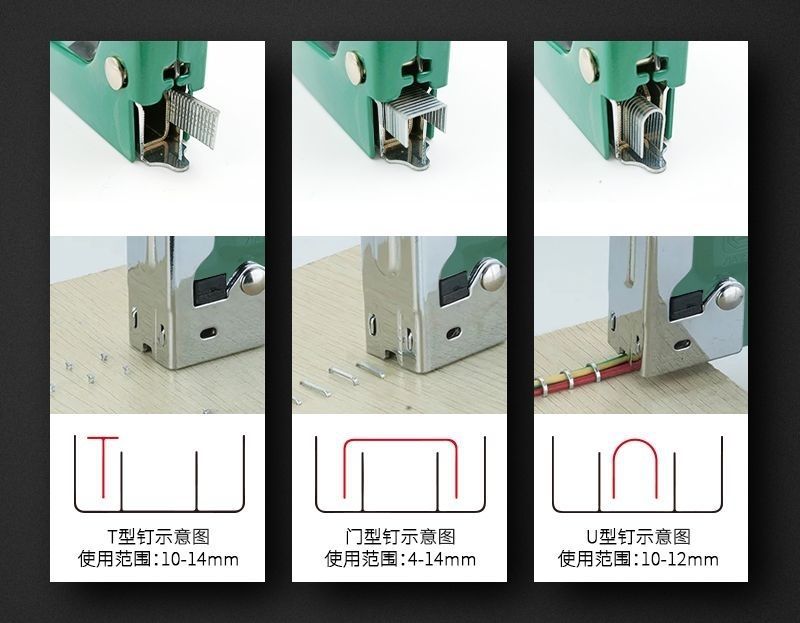 T型钉示意图
使用范围:10-14mm

门型钉示意图
使用范围:4-14mm

U型钉示意图
使用范围:10-12mm