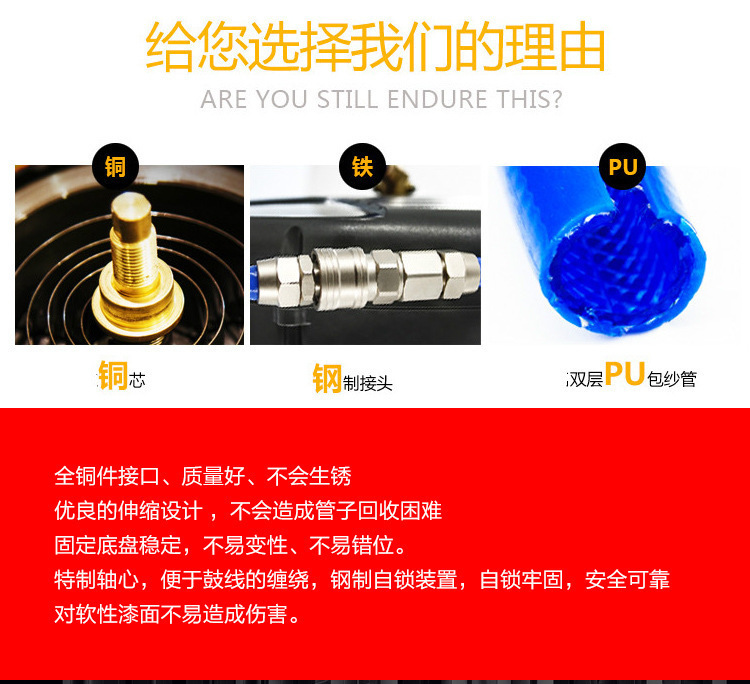 给您选择我们的理由
ARE YOU STILL ENDURE THIS?

铜

铁

PU

铜芯

钢制接头

双层PU包纱管

全铜件接口、质量好、不会生锈
优良的伸缩设计，不会造成管子回收困难
固定底盘稳定，不易变性、不易错位。
特制轴心，便于鼓线的缠绕，钢制自锁装置，自锁牢固，安全可靠
对软性漆面不易造成伤害。