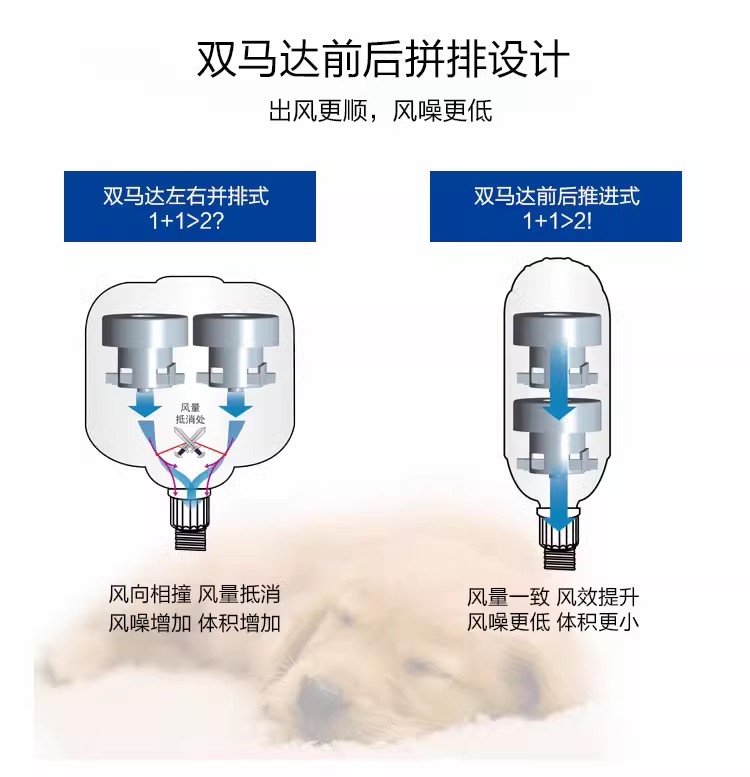 双马达前后拼排设计

出风更顺，风噪更低

双马达左右并排式
1+1>2?

风量
抵消处

风向相撞 风量抵消
风噪增加 体积增加

双马达前后推进式
1+1>2!

风量一致 风效提升
风噪更低 体积更小