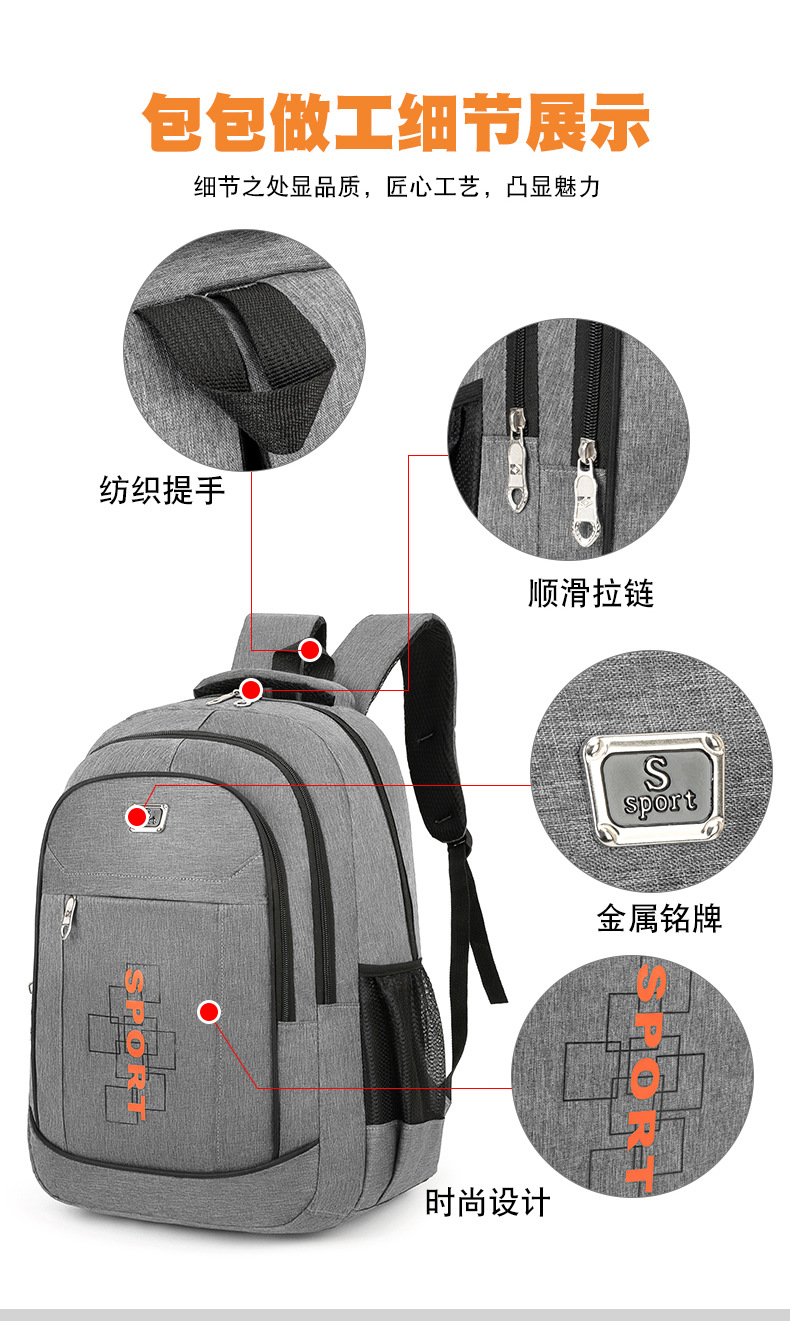 包包做工细节展示

细节之处显品质，匠心工艺，凸显魅力

纺织提手

顺滑拉链

S
sport

金属铭牌

SPORT

SPORT

时尚设计