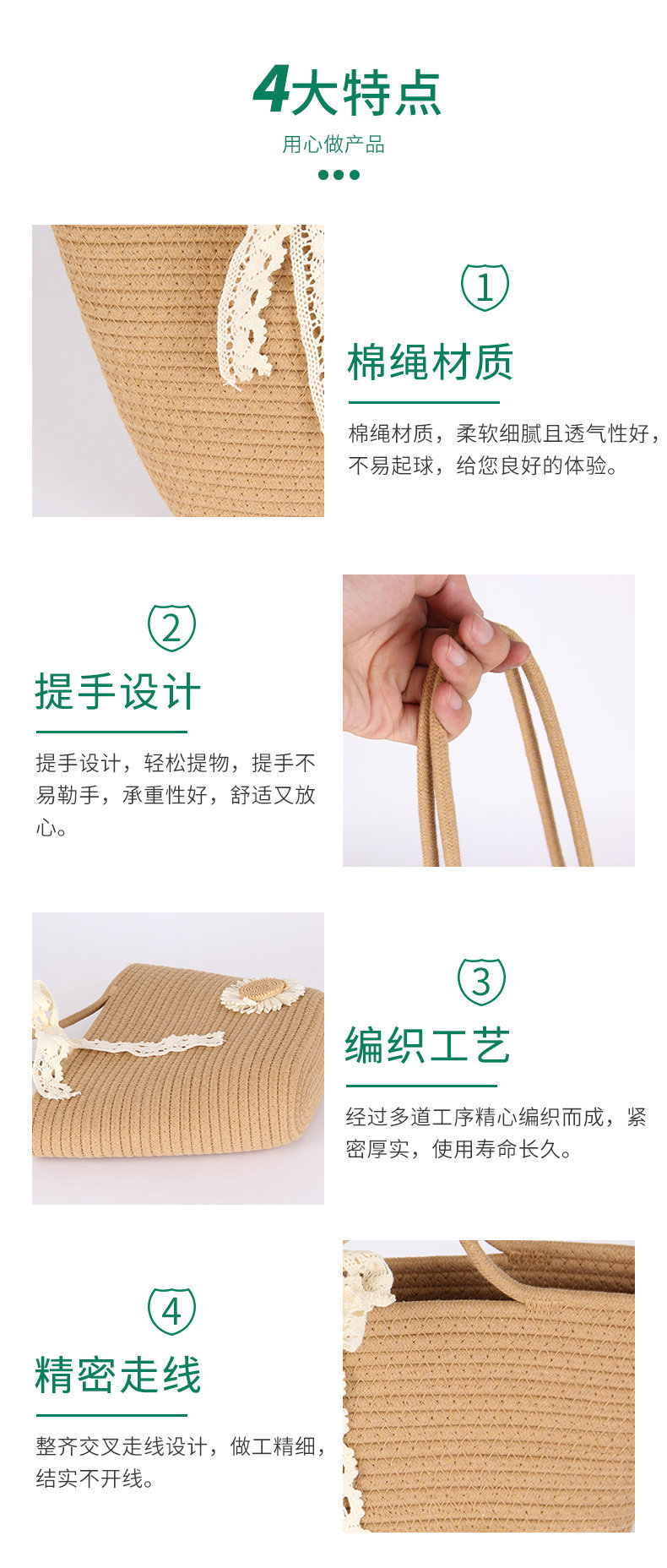 4大特点
用心做产品

1
棉绳材质
棉绳材质，柔软细腻且透气性好，不易起球，给您良好的体验。

2
提手设计
提手设计，轻松提物，提手不易勒手，承重性好，舒适又放心。

3
编织工艺
经过多道工序精心编织而成，紧密厚实，使用寿命长久。

4
精密走线
整齐交叉走线设计，做工精细，结实不开线。