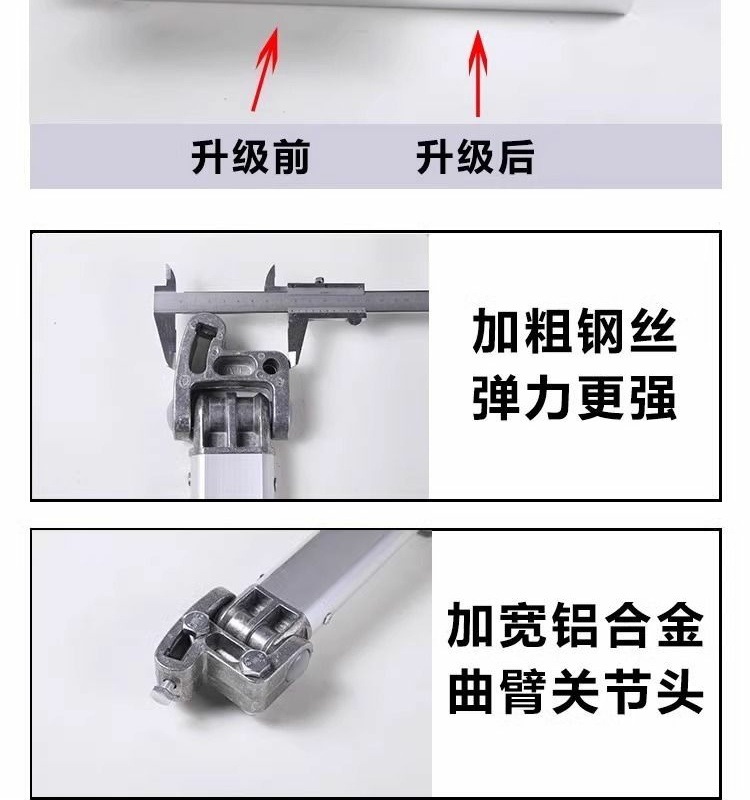 升级前 升级后

加粗钢丝
弹力更强

加宽铝合金
曲臂关节头