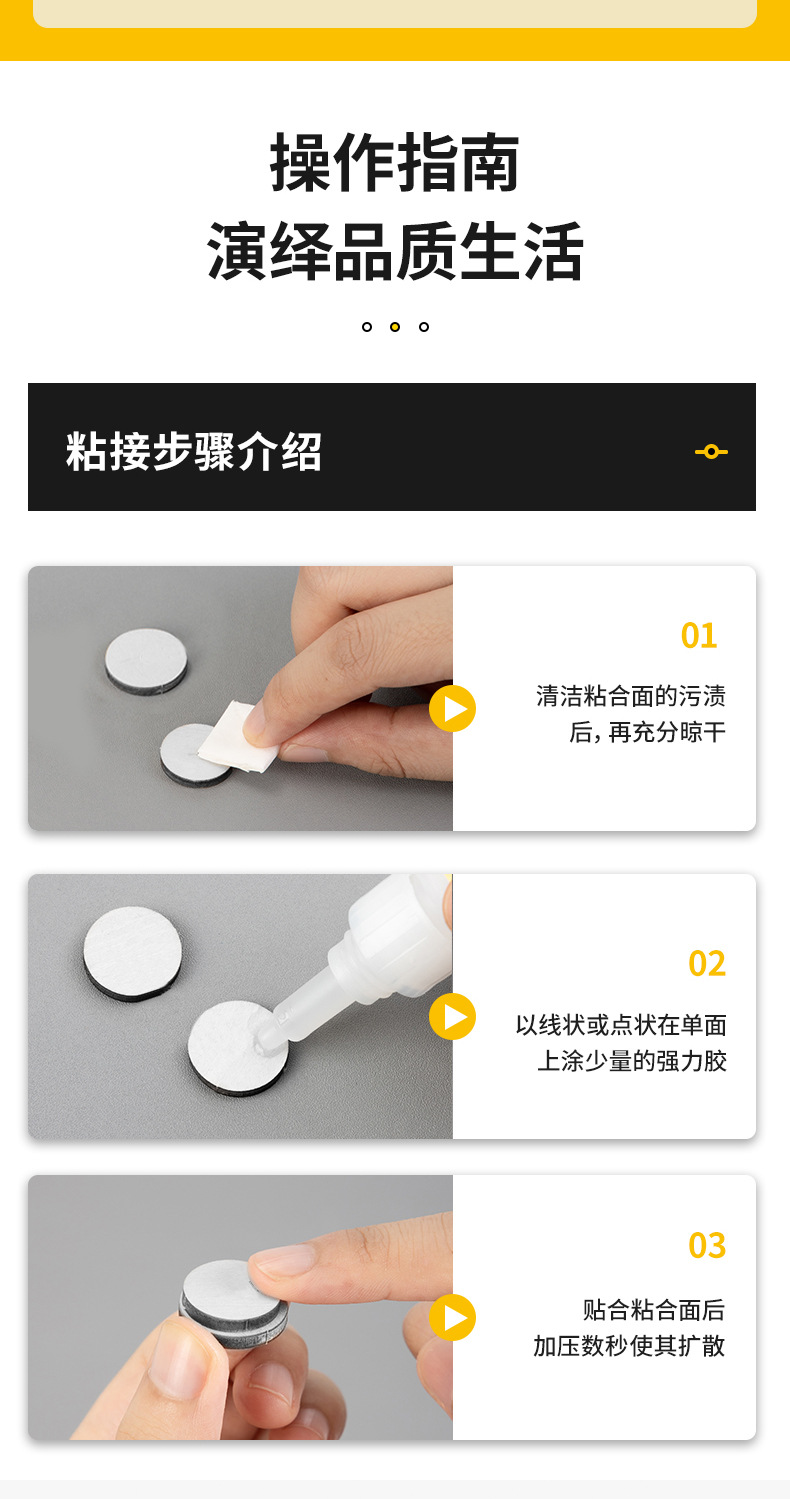 操作指南
演绎品质生活

粘接步骤介绍

01
清洁粘合面的污渍后，再充分晾干

02
以线状或点状在单面上涂少量的强力胶

03
贴合粘合面后加压数秒使其扩散