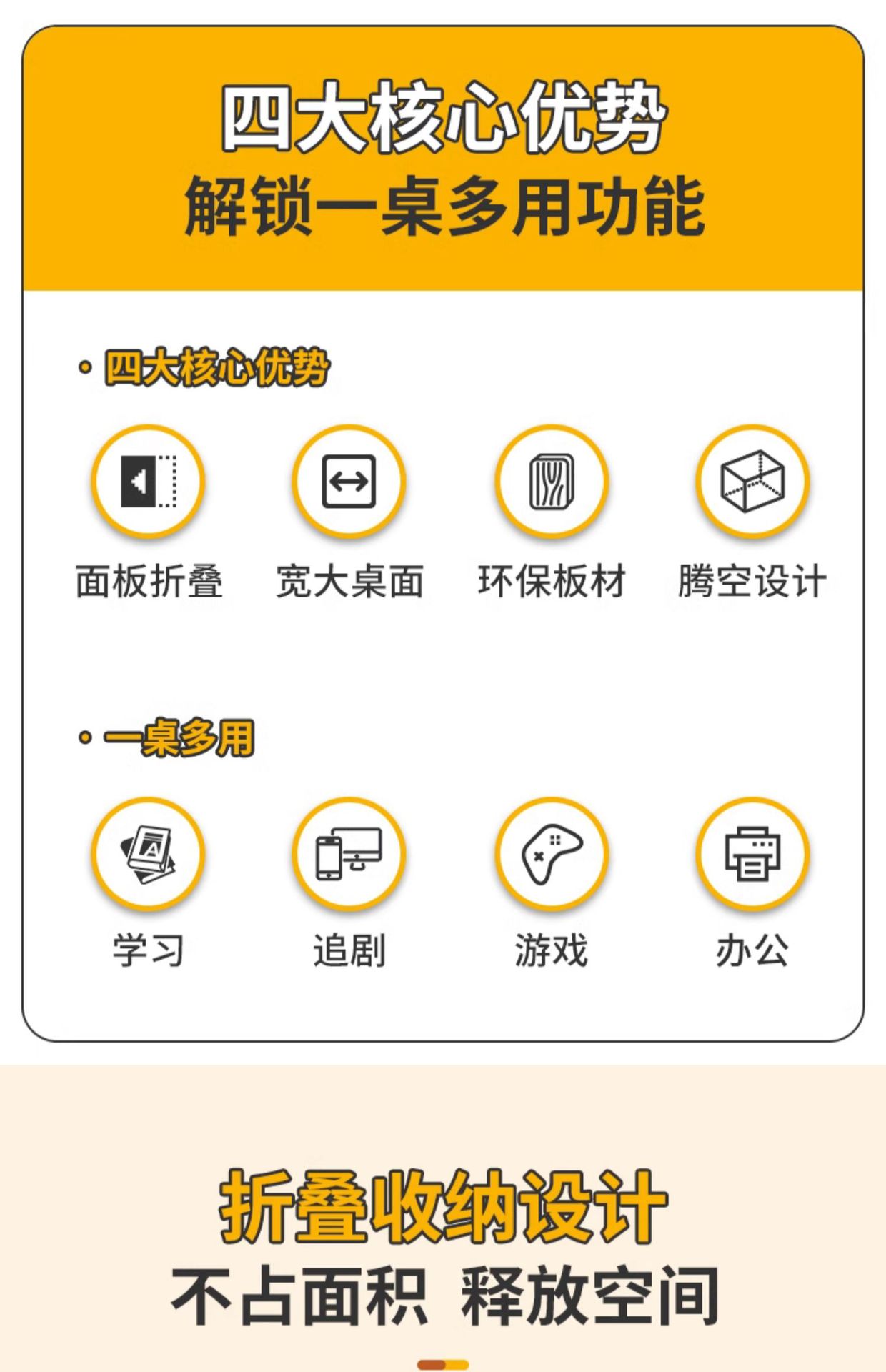 四大核心优势
解锁一桌多用功能

• 四大核心优势

面板折叠 宽大桌面 环保板材 腾空设计

• 一桌多用

学习 追剧 游戏 办公

折叠收纳设计
不占面积 释放空间