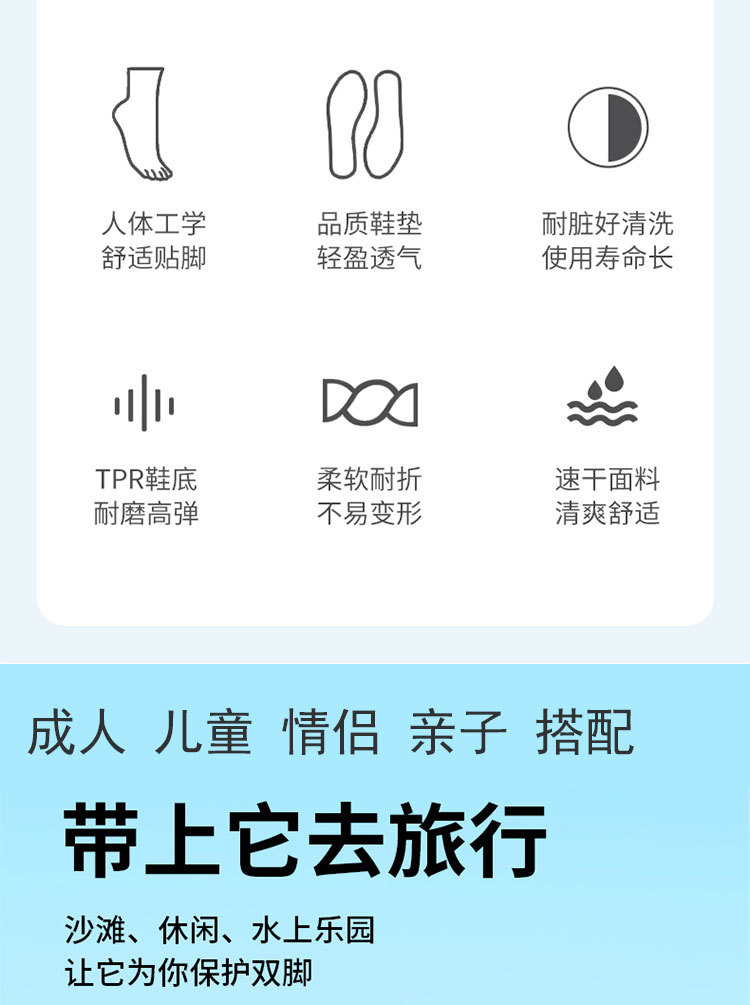 人体工学
舒适贴脚

品质鞋垫
轻盈透气

耐脏好清洗
使用寿命长

TPR鞋底
耐磨高弹

柔软耐折
不易变形

速干面料
清爽舒适

成人 儿童 情侣 亲子 搭配

带上它去旅行

沙滩、休闲、水上乐园
让它为你保护双脚