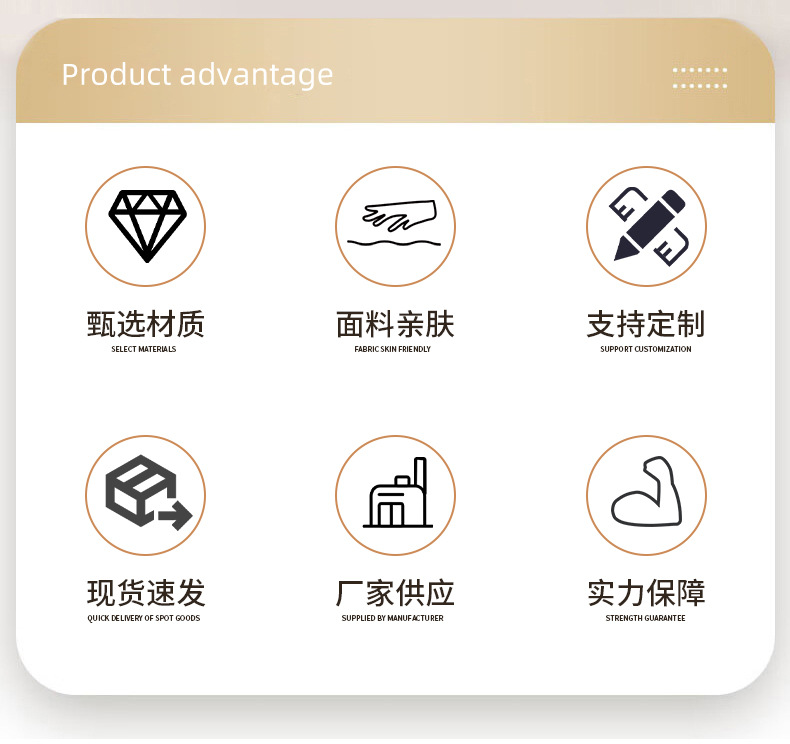 Product advantage

甄选材质
SELECT MATERIALS

面料亲肤
FABRIC SKIN FRIENDLY

支持定制
SUPPORT CUSTOMIZATION

现货速发
QUICK DELIVERY OF SPOT GOODS

厂家供应
SUPPLIED BY MANUFACTURER

实力保障
STRENGTH GUARANTEE