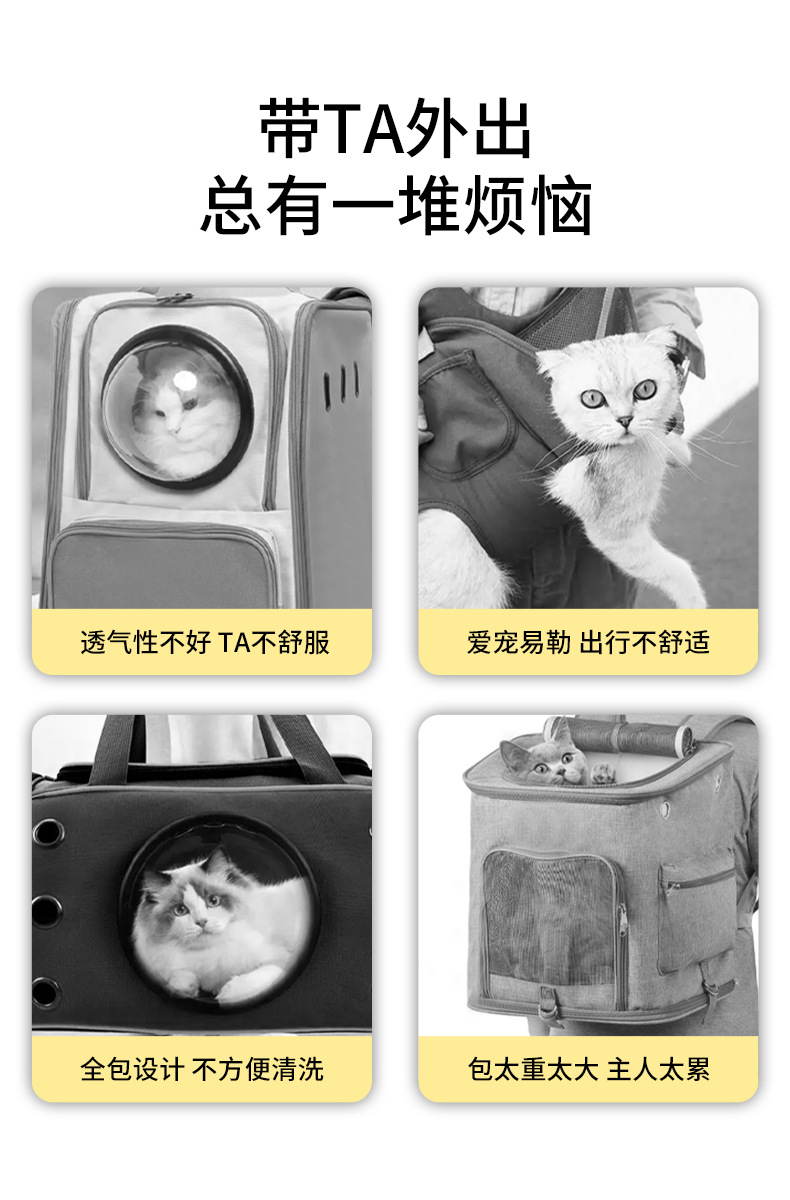 带TA外出
总有一堆烦恼

透气性不好 TA不舒服

爱宠易勒 出行不舒适

全包设计 不方便清洗

包太重太大 主人太累