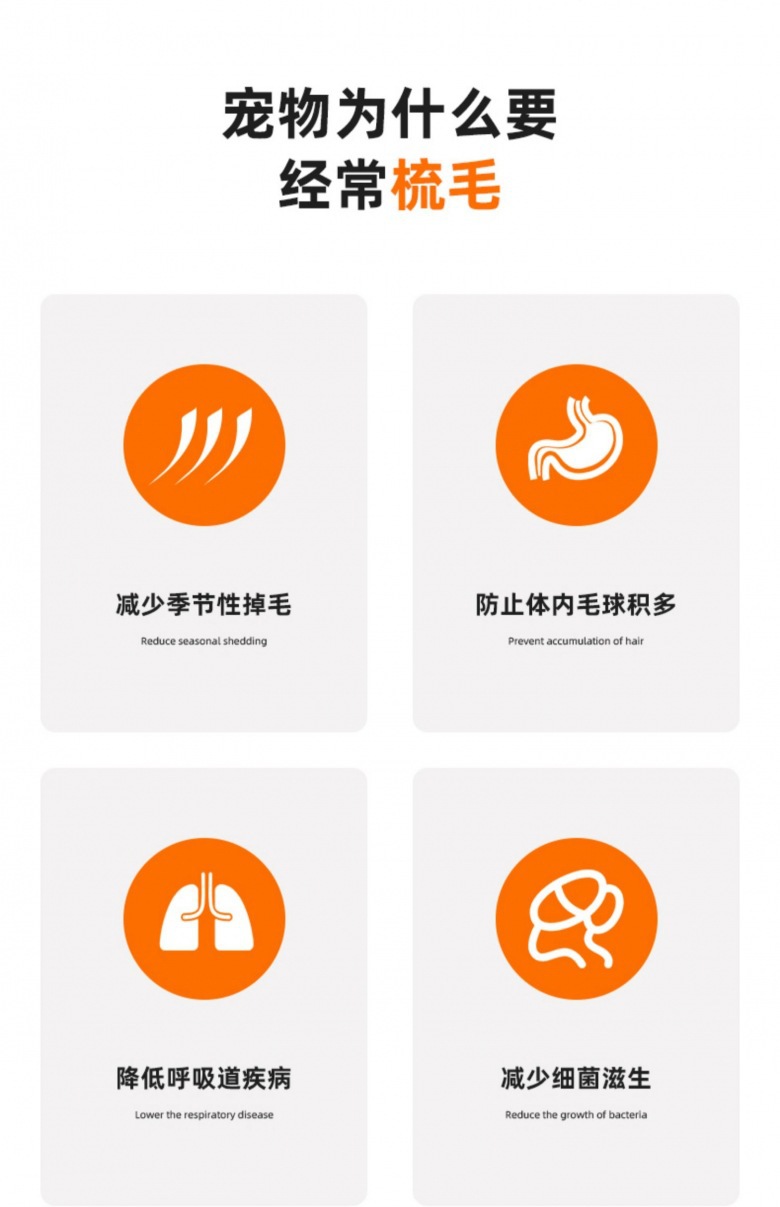 宠物为什么要
经常梳毛

减少季节性掉毛
Reduce seasonal shedding

防止体内毛球积多
Prevent accumulation of hair

降低呼吸道疾病
Lower the respiratory disease

减少细菌滋生
Reduce the growth of bacteria