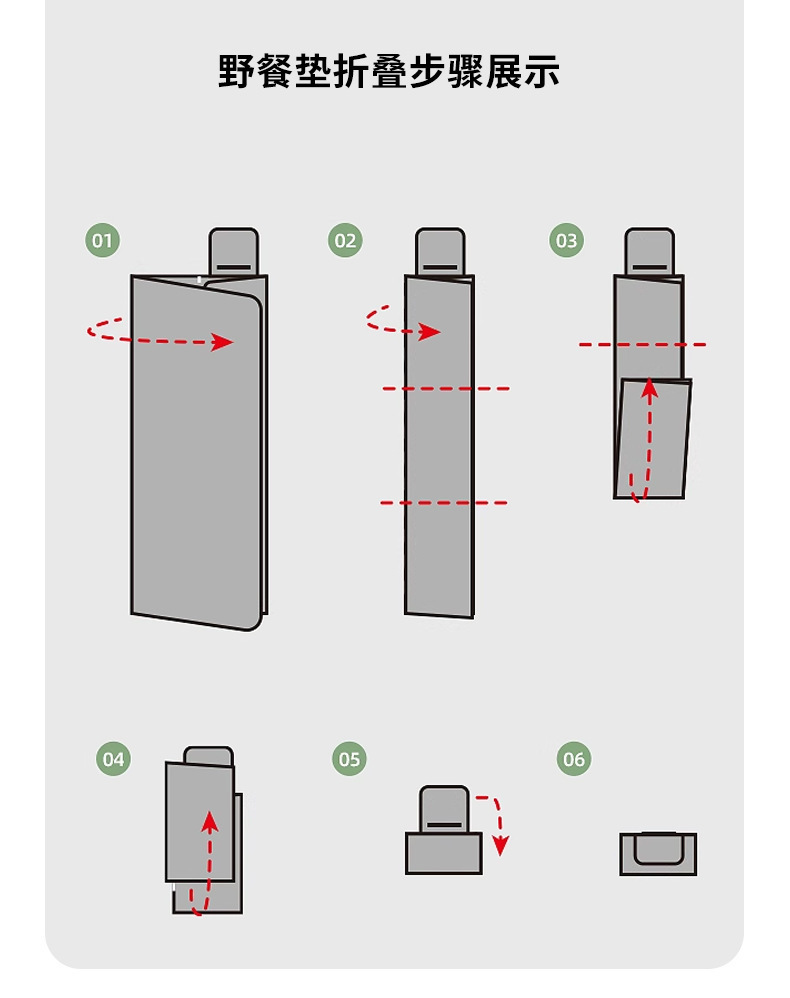 野餐垫折叠步骤展示

01

02

03

04

05

06