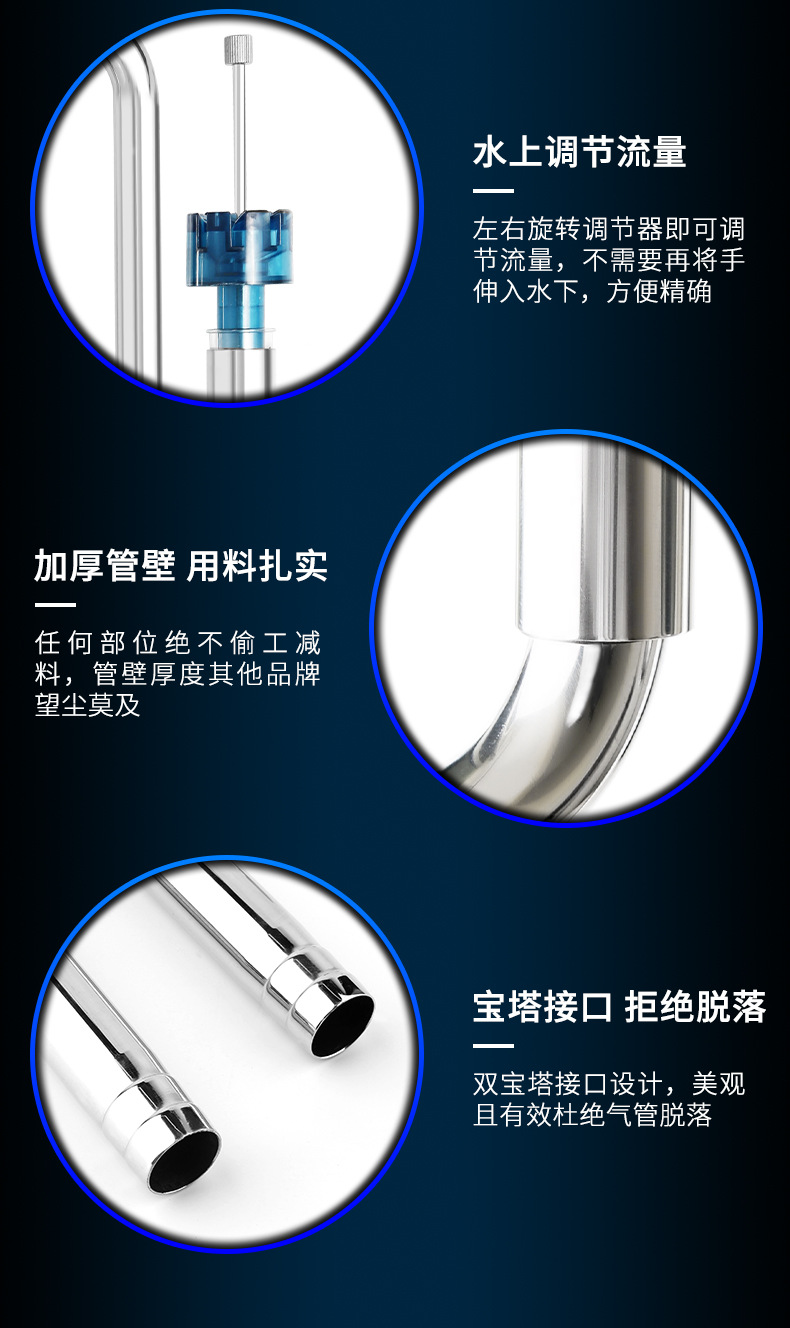 水上调节流量

左右旋转调节器即可调节流量，不需要再将手伸入水下，方便精确

加厚管壁 用料扎实

任何部位绝不偷工减料，管壁厚度其他品牌望尘莫及

宝塔接口 拒绝脱落

双宝塔接口设计，美观且有效杜绝气管脱落