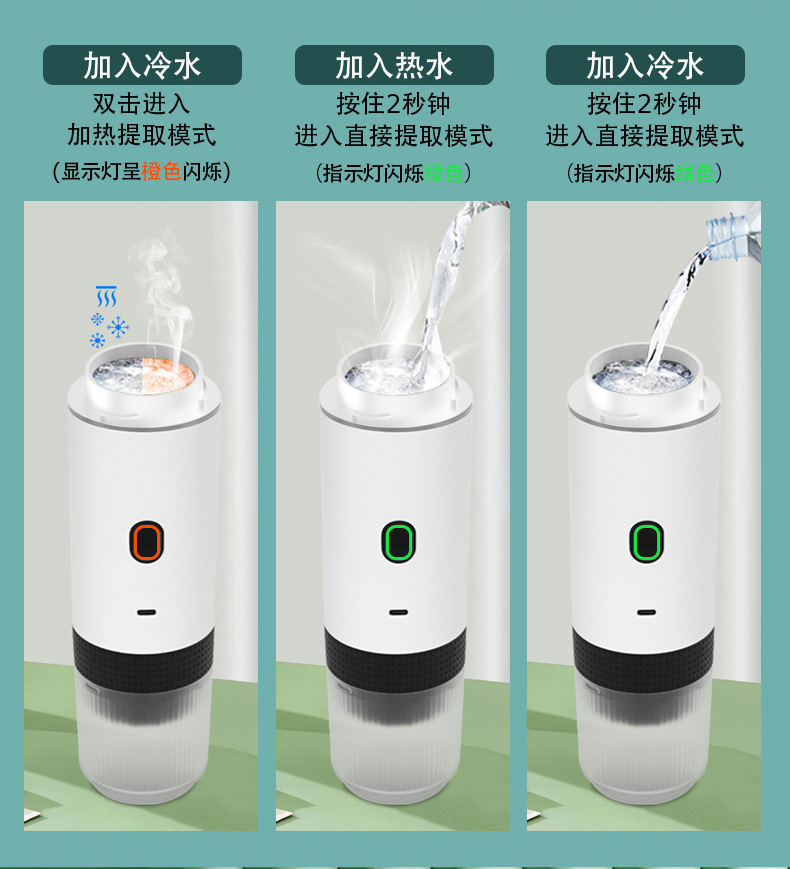 加入冷水
双击进入
加热提取模式
（显示灯呈橙色闪烁）

加入热水
按住2秒钟
进入直接提取模式
（指示灯闪烁绿色）

加入冷水
按住2秒钟
进入直接提取模式
（指示灯闪烁绿色）