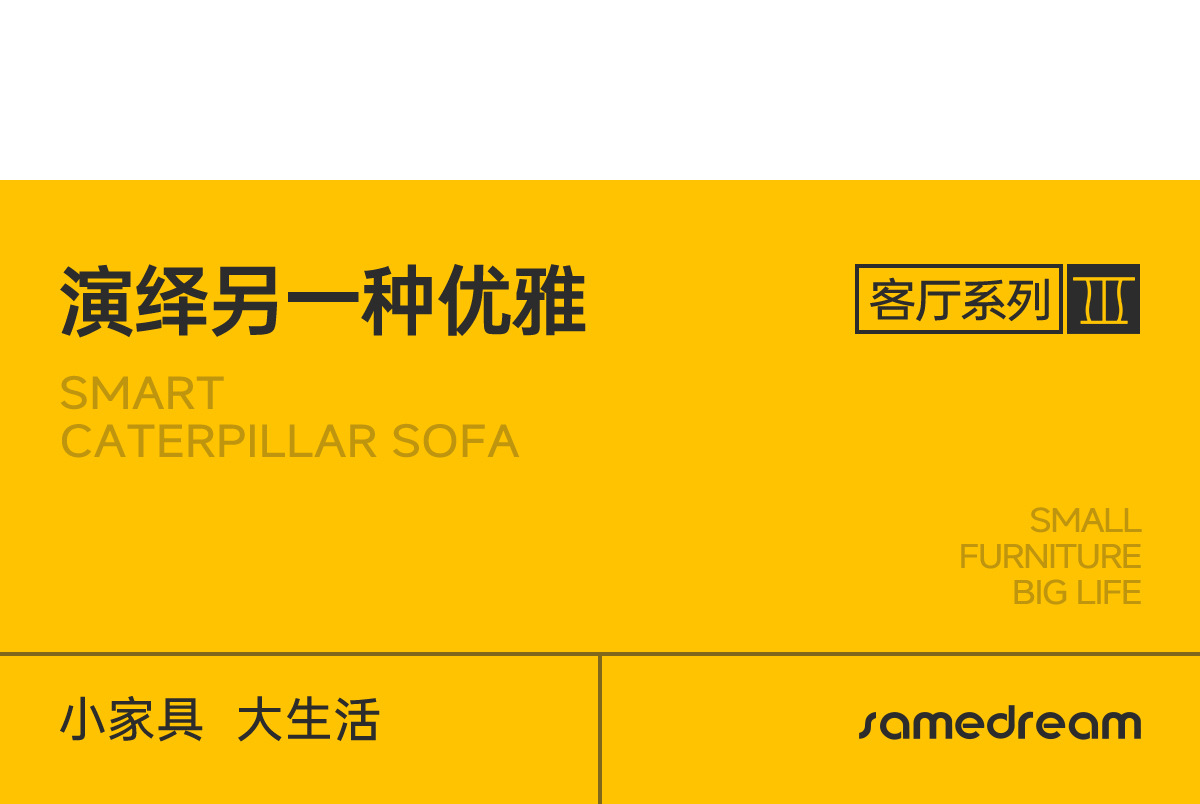 演绎另一种优雅

客厅系列 III

SMART
CATERPILLAR SOFA

SMALL
FURNITURE
BIG LIFE

小家具 大生活

samedream