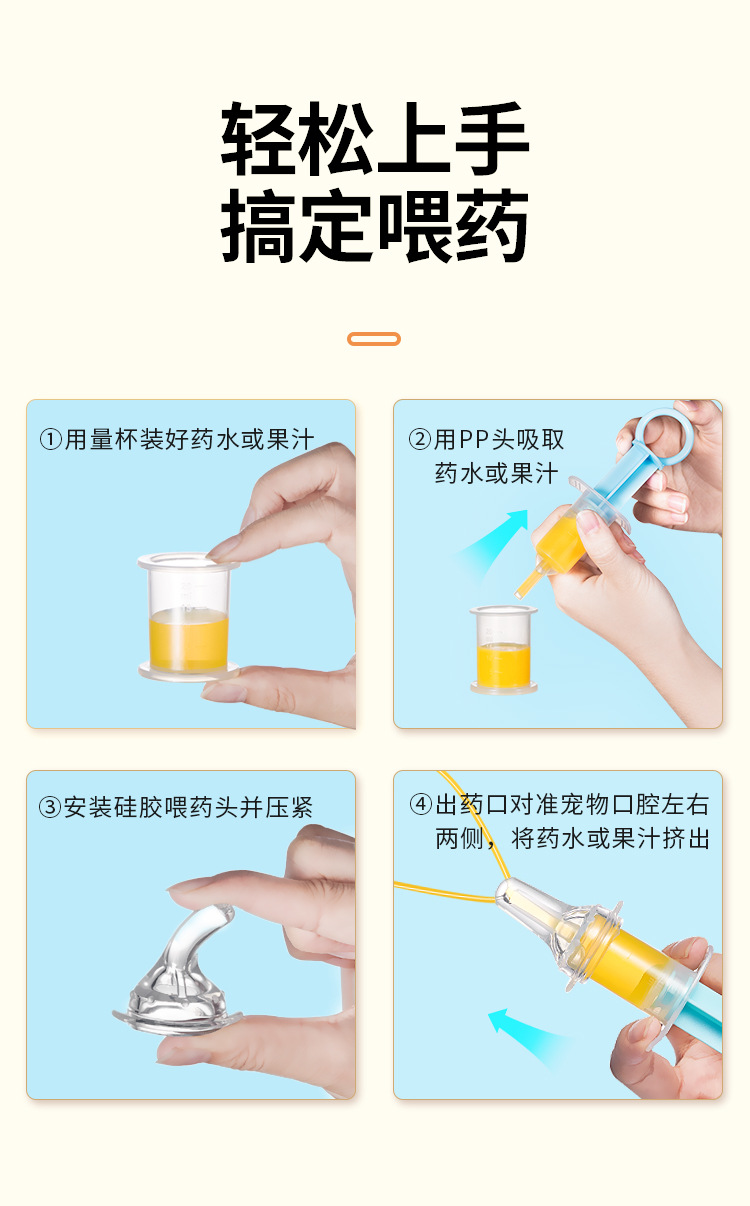 轻松上手
搞定喂药

①用量杯装好药水或果汁

②用PP头吸取药水或果汁

③安装硅胶喂药头并压紧

④出药口对准宠物口腔左右两侧，将药水或果汁挤出