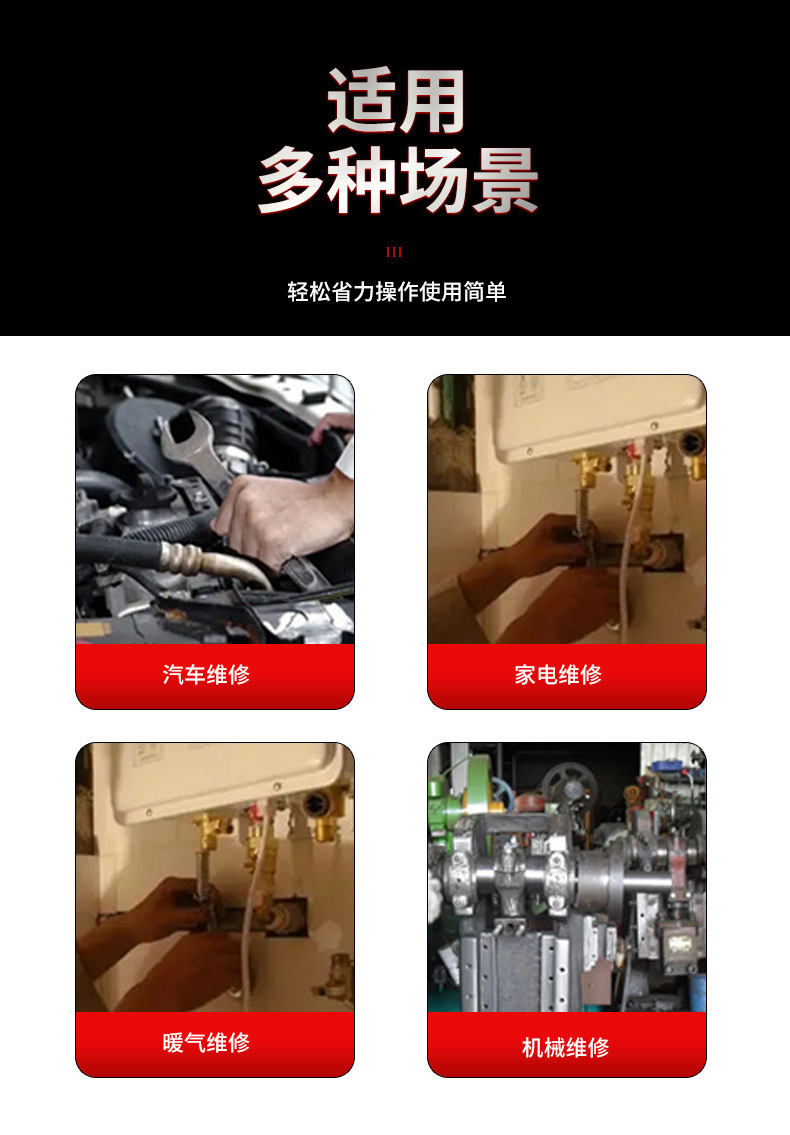 适用
多种场景

轻松省力操作使用简单

汽车维修

家电维修

暖气维修

机械维修