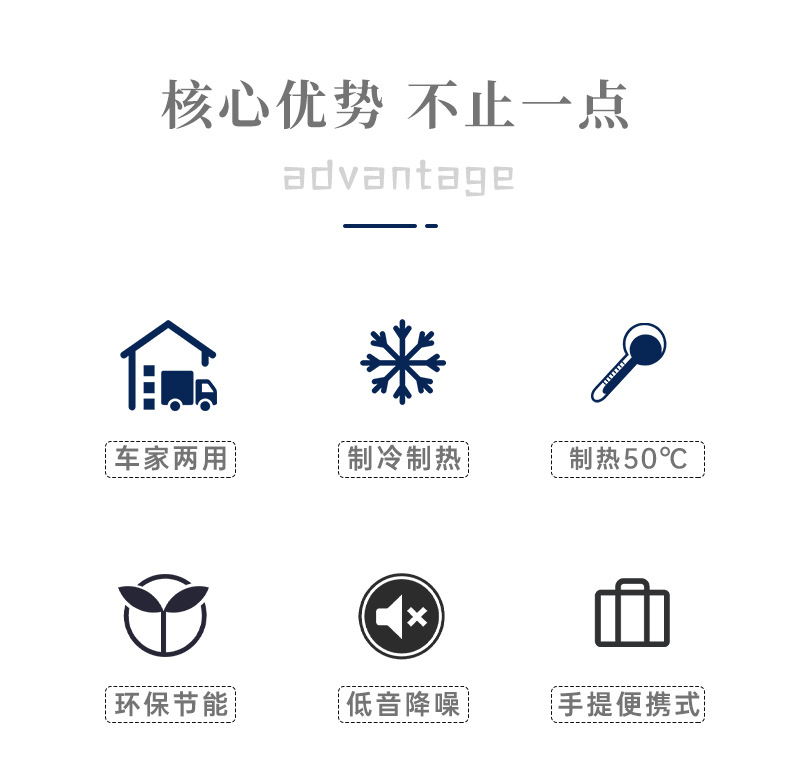 核心优势 不止一点

advantage

车家两用

制冷制热

制热50℃

环保节能

低音降噪

手提便携式