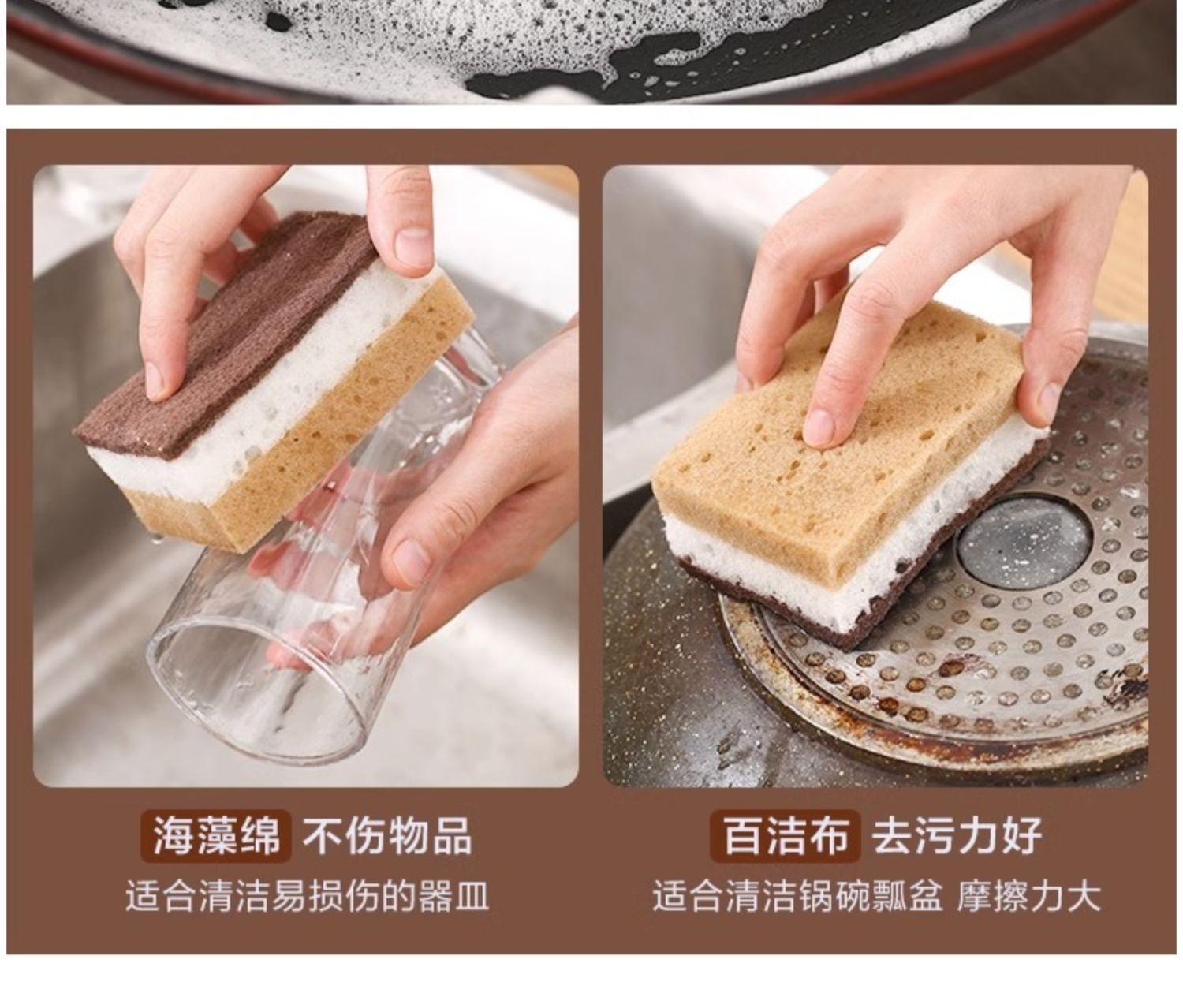 海藻绵 不伤物品
适合清洁易损伤的器皿

百洁布 去污力好
适合清洁锅碗瓢盆 摩擦力大