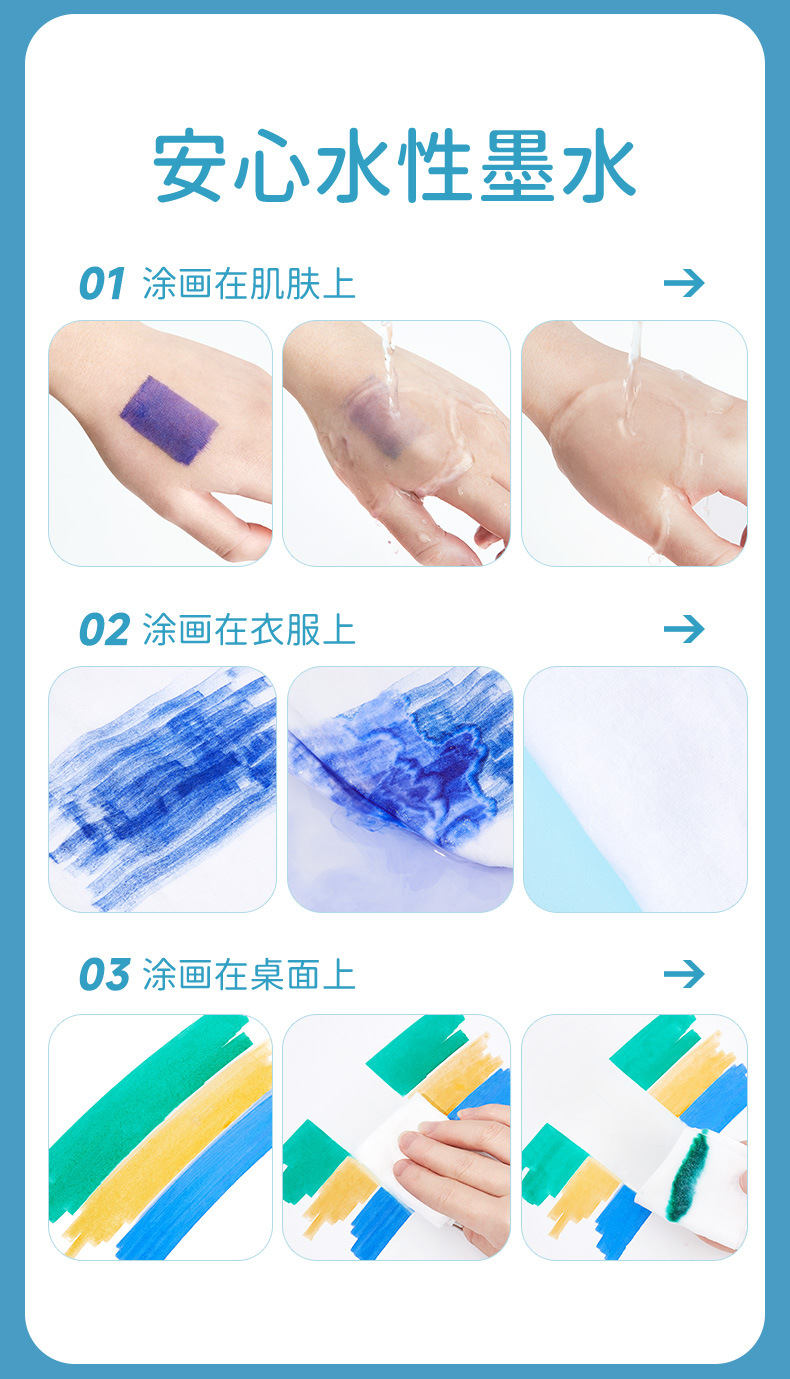 安心水性墨水

01 涂画在肌肤上 →

02 涂画在衣服上 →

03 涂画在桌面上 →