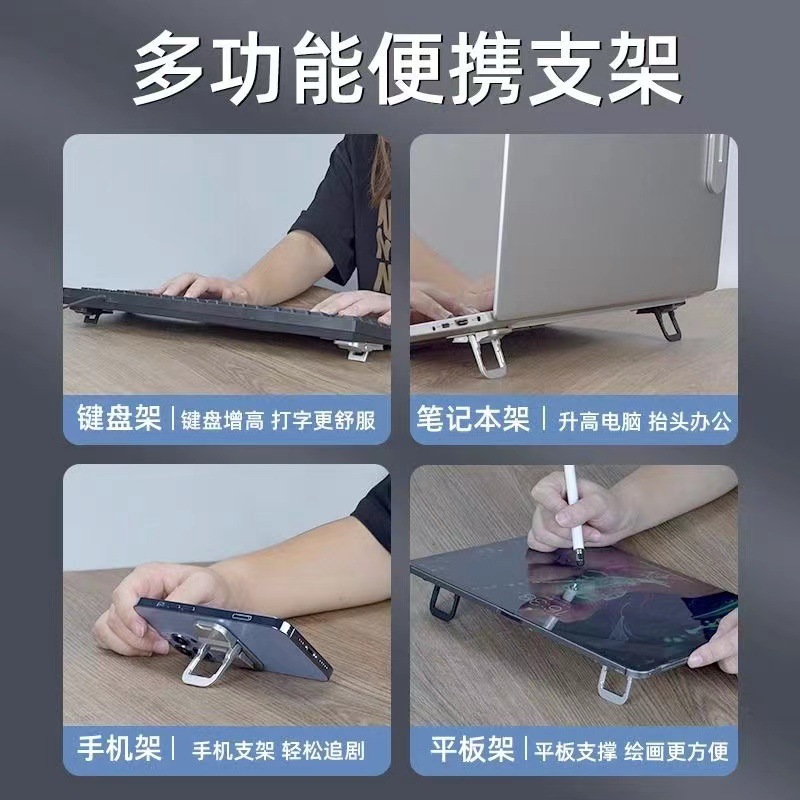 多功能便携支架

键盘架 | 键盘增高 打字更舒服

笔记本架 | 升高电脑 抬头办公

手机架 | 手机支架 轻松追剧

平板架 | 平板支撑 绘画更方便