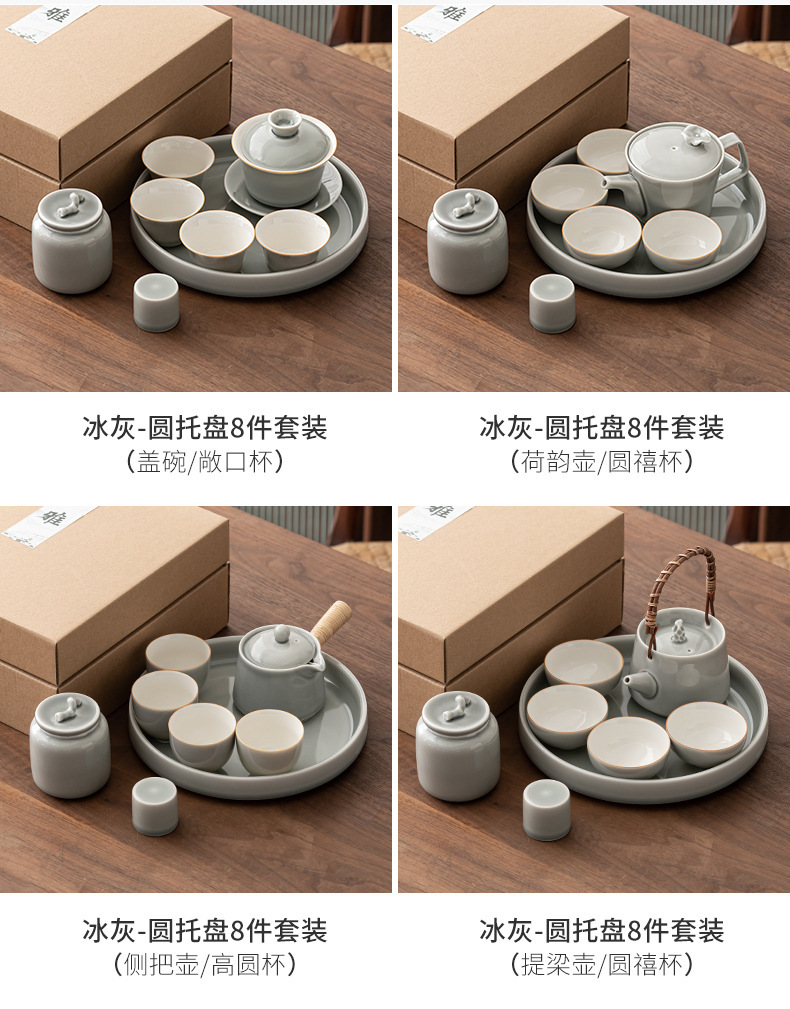 冰灰-圆托盘8件套装
（盖碗/敞口杯）

冰灰-圆托盘8件套装
（荷韵壶/圆禧杯）

冰灰-圆托盘8件套装
（侧把壶/高圆杯）

冰灰-圆托盘8件套装
（提梁壶/圆禧杯）