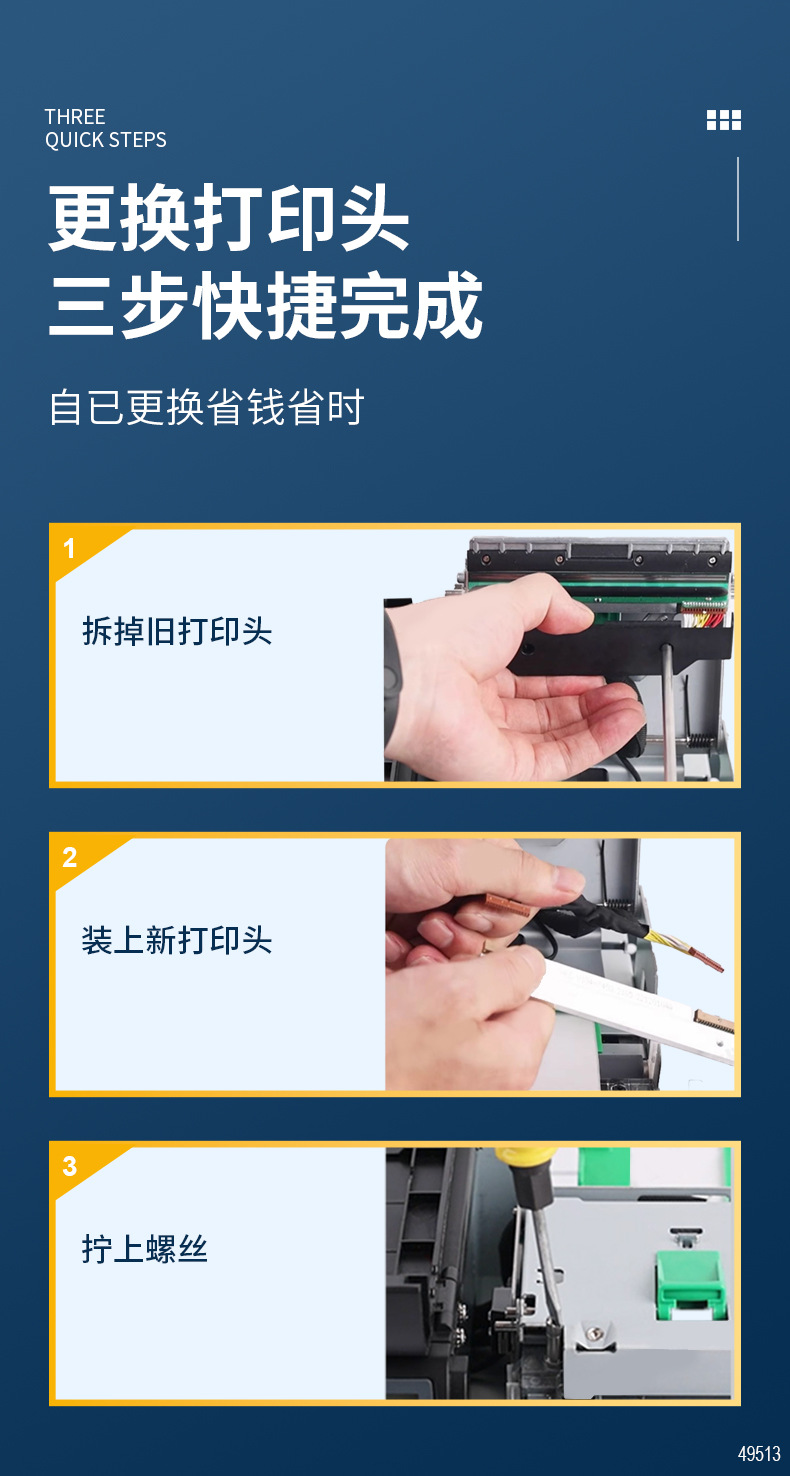 THREE
QUICK STEPS

更换打印头
三步快捷完成

自已更换省钱省时

1
拆掉旧打印头

2
装上新打印头

3
拧上螺丝

49513