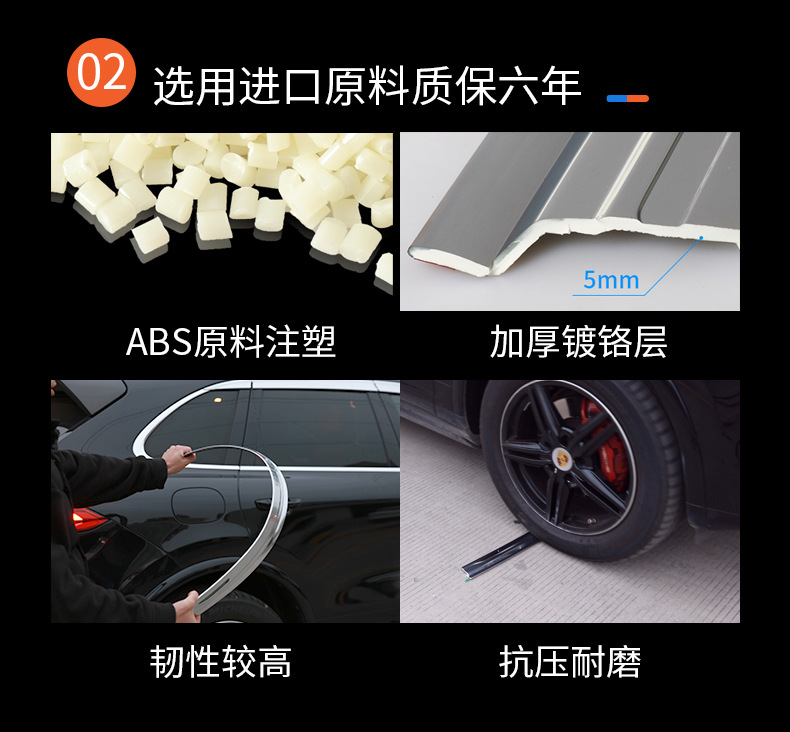 02 选用进口原料质保六年

5mm

ABS原料注塑

加厚镀铬层

韧性较高

抗压耐磨