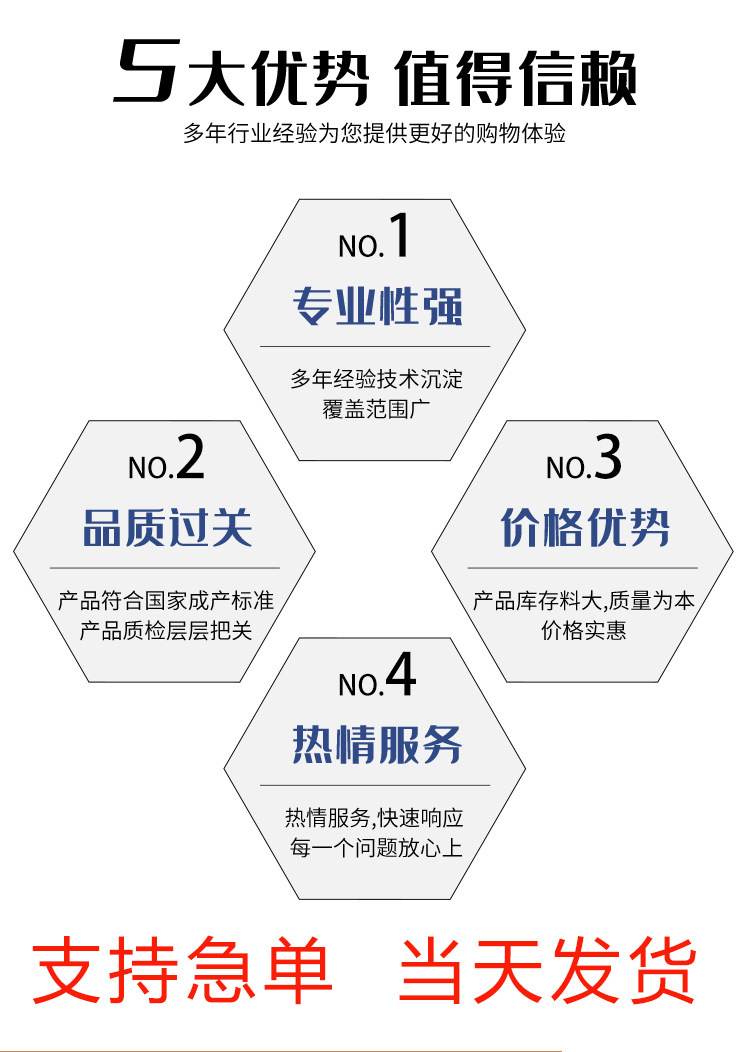 5大优势 值得信赖

多年行业经验为您提供更好的购物体验

NO.1

专业性强

多年经验技术沉淀
覆盖范围广

NO.2

品质过关

产品符合国家成产标准
产品质检层层把关

NO.3

价格优势

产品库存料大,质量为本
价格实惠

NO.4

热情服务

热情服务,快速响应
每一个问题放心上

支持急单 当天发货