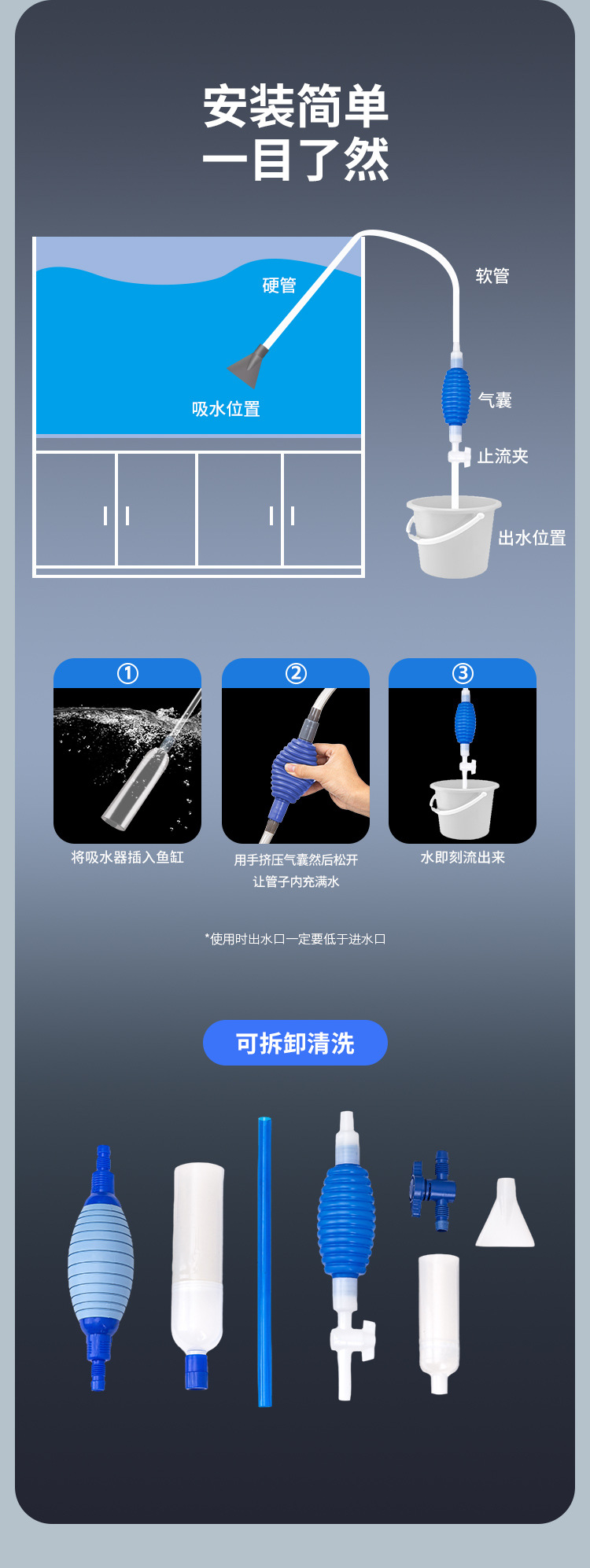 安装简单
一目了然

硬管

吸水位置

软管

气囊

止流夹

出水位置

①

将吸水器插入鱼缸

②

用手挤压气囊然后松开
让管子内充满水

③

水即刻流出来

*使用时出水口一定要低于进水口

可拆卸清洗