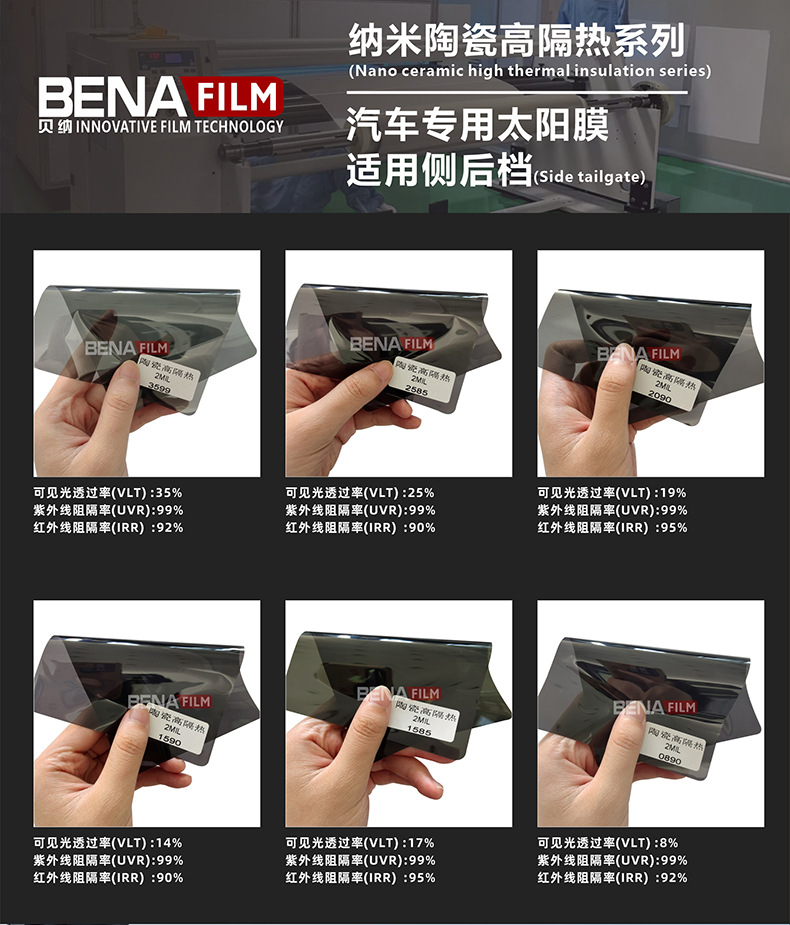 BENA FILM
贝纳 INNOVATIVE FILM TECHNOLOGY

纳米陶瓷高隔热系列
(Nano ceramic high thermal insulation series)
汽车专用太阳膜
适用侧后档(Side tailgate)

BENA FILM
陶瓷高隔热
2MIL
3599

可见光透过率(VLT) :35%
紫外线阻隔率(UVR):99%
红外线阻隔率(IRR) :92%

BENA FILM
陶瓷高隔热
2MIL
2585

可见光透过率(VLT) :25%
紫外线阻隔率(UVR):99%
红外线阻隔率(IRR) :90%

BENA FILM
陶瓷高隔热
2MIL
2090

可见光透过率(VLT) :19%
紫外线阻隔率(UVR):99%
红外线阻隔率(IRR) :95%

BENA FILM
陶瓷高隔热
2MIL
1590

可见光透过率(VLT) :14%
紫外线阻隔率(UVR):99%
红外线阻隔率(IRR) :90%

BENA FILM
陶瓷高隔热
2MIL
1585

可见光透过率(VLT) :17%
紫外线阻隔率(UVR):99%
红外线阻隔率(IRR) :95%

BENA FILM
陶瓷高隔热
2MIL
0890

可见光透过率(VLT) :8%
紫外线阻隔率(UVR):99%
红外线阻隔率(IRR) :92%