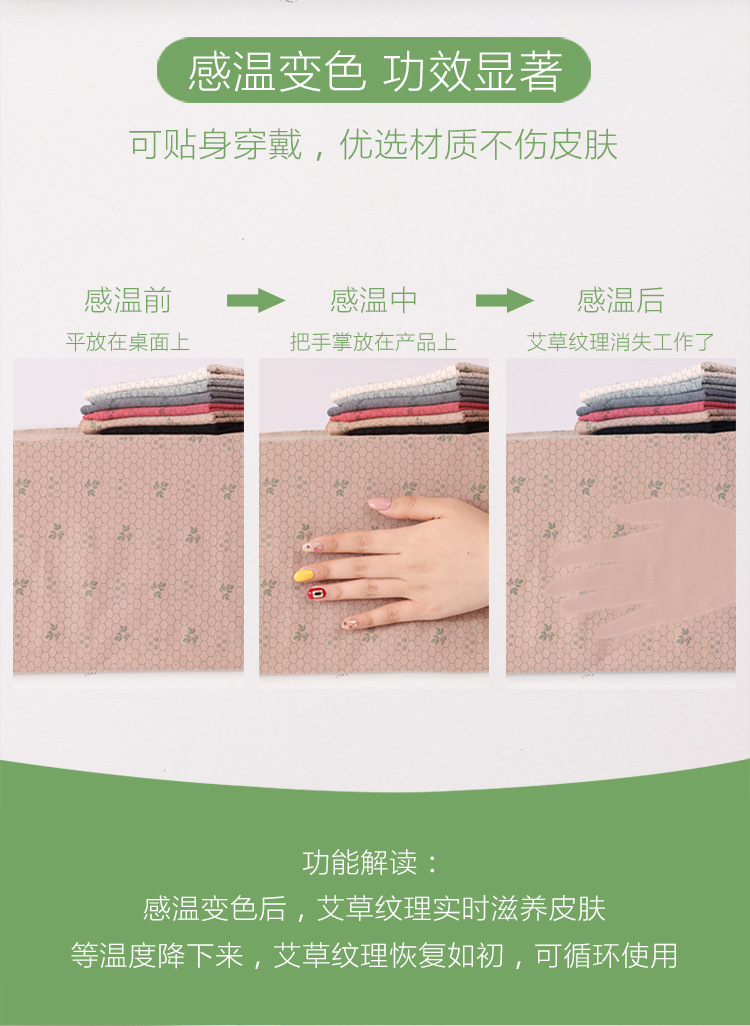 感温变色 功效显著

可贴身穿戴，优选材质不伤皮肤

感温前
平放在桌面上

感温中
把手掌放在产品上

感温后
艾草纹理消失工作了

功能解读：
感温变色后，艾草纹理实时滋养皮肤
等温度降下来，艾草纹理恢复如初，可循环使用