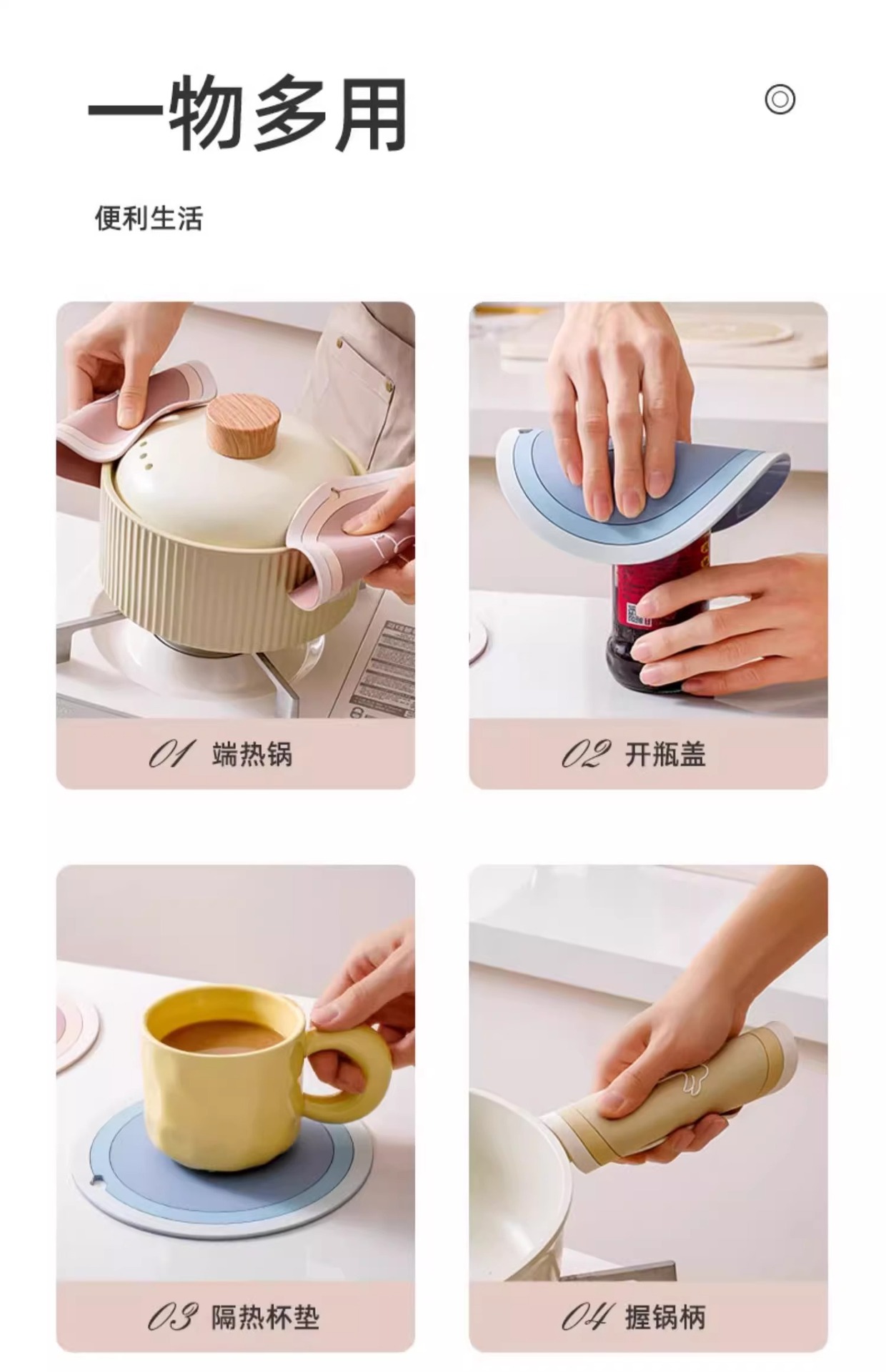 一物多用

便利生活

01 端热锅

02 开瓶盖

03 隔热杯垫

04 握锅柄