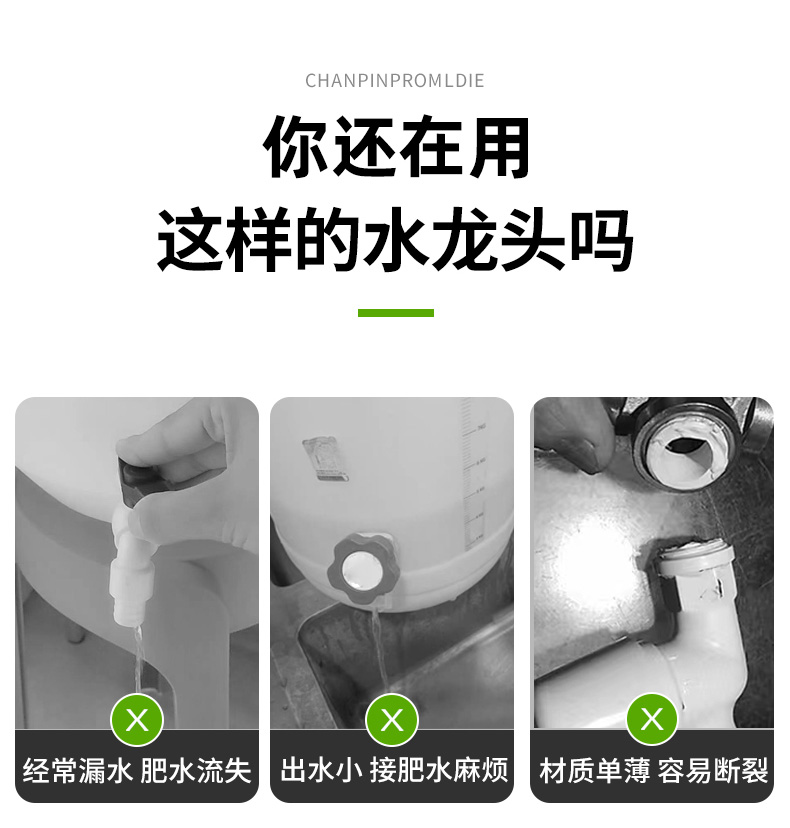 CHANPINPROMLDIE

你还在用
这样的水龙头吗

经常漏水 肥水流失

出水小 接肥水麻烦

材质单薄 容易断裂