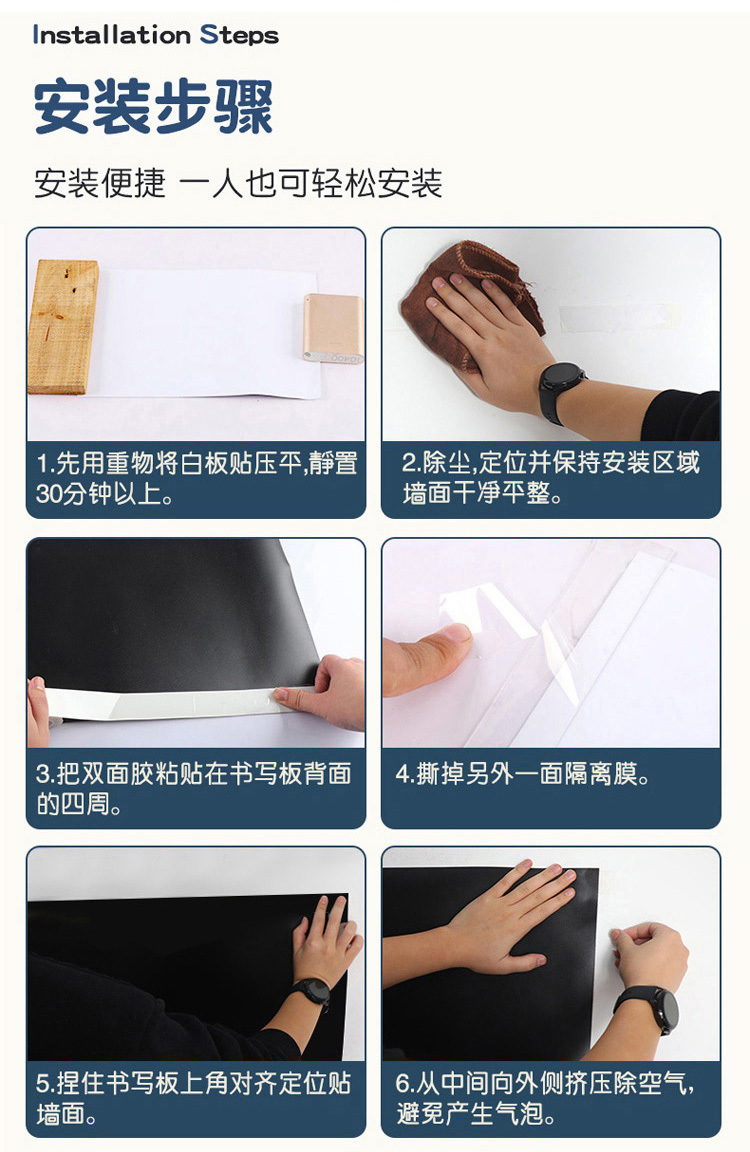 Installation Steps

安装步骤

安装便捷 一人也可轻松安装

1.先用重物将白板贴压平,静置30分钟以上。

2.除尘,定位并保持安装区域墙面干净平整。

3.把双面胶粘贴在书写板背面的四周。

4.撕掉另外一面隔离膜。

5.捏住书写板上角对齐定位贴墙面。

6.从中间向外侧挤压除空气,避免产生气泡。