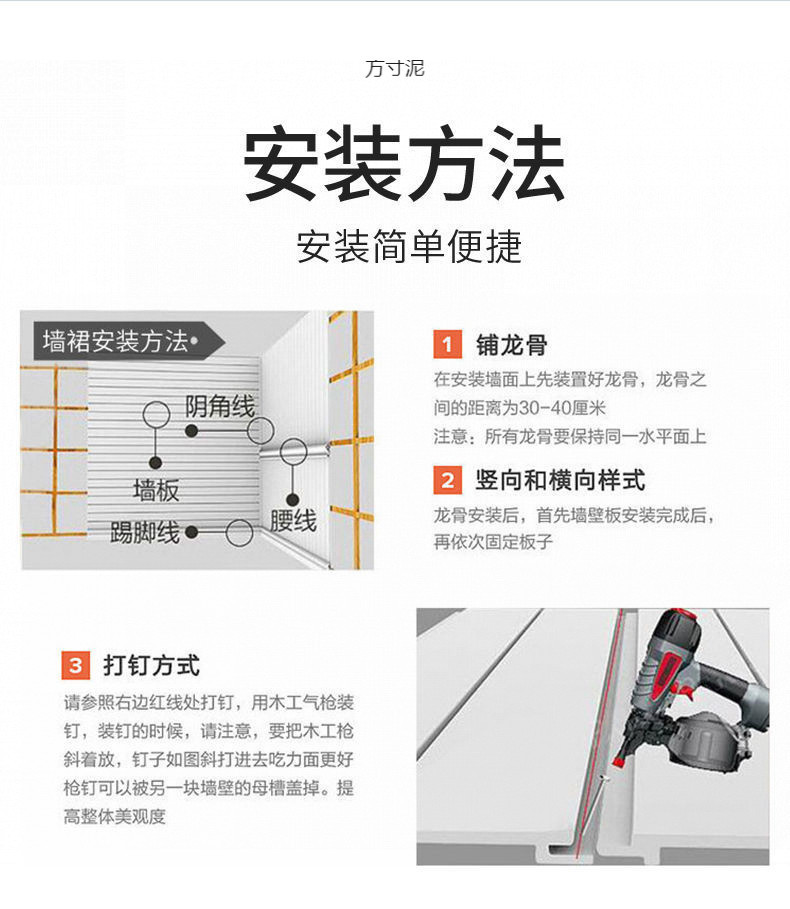 方寸泥

安装方法

安装简单便捷

墙裙安装方法

阴角线

墙板

腰线

踢脚线

1 铺龙骨

在安装墙面上先装置好龙骨，龙骨之间的距离为30-40厘米

注意：所有龙骨要保持同一水平面上

2 竖向和横向样式

龙骨安装后，首先墙壁板安装完成后，再依次固定板子

3 打钉方式

请参照右边红线处打钉，用木工气枪装钉，装钉的时候，请注意，要把木工枪斜着放，钉子如图斜打进去吃力面更好枪钉可以被另一块墙壁的母槽盖掉。提高整体美观度