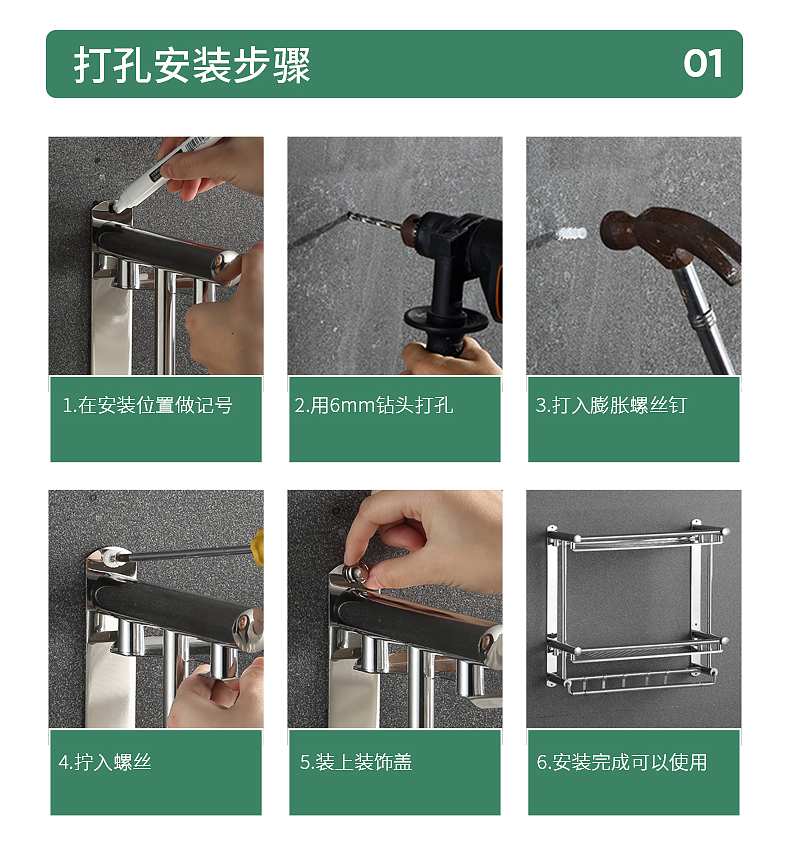 打孔安装步骤 01

1.在安装位置做记号

2.用6mm钻头打孔

3.打入膨胀螺丝钉

4.拧入螺丝

5.装上装饰盖

6.安装完成可以使用