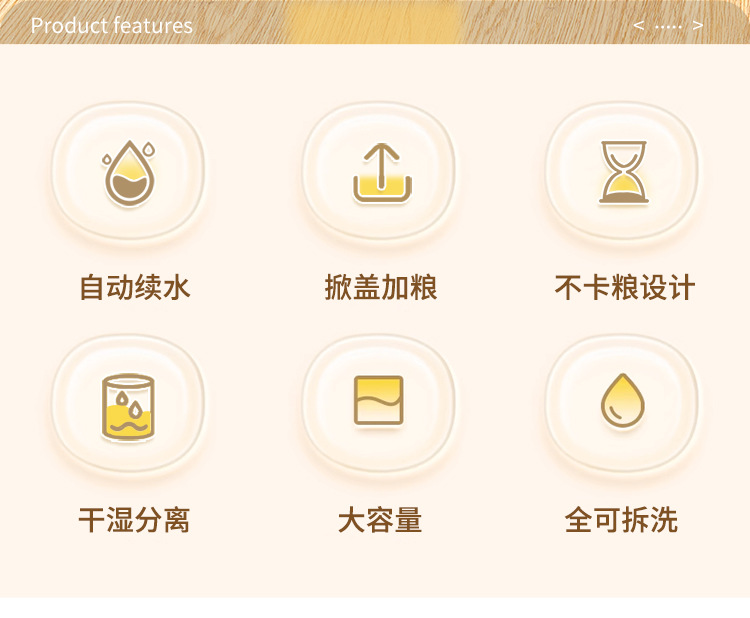 Product features

< ····· >

自动续水

掀盖加粮

不卡粮设计

干湿分离

大容量

全可拆洗