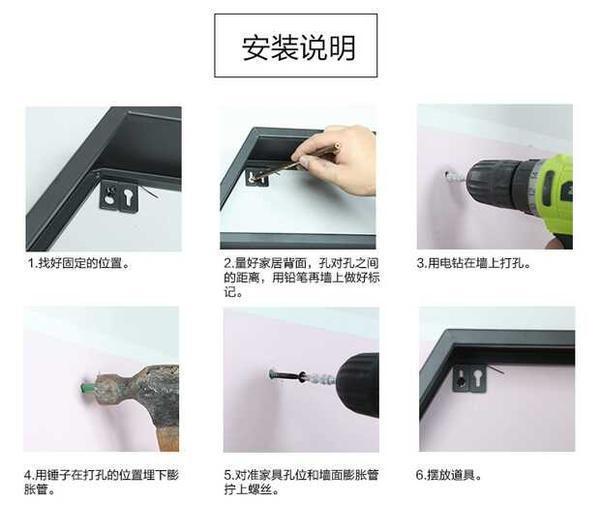 安装说明

1.找好固定的位置。

2.量好家居背面，孔对孔之间的距离，用铅笔再墙上做好标记。

3.用电钻在墙上打孔。

4.用锤子在打孔的位置埋下膨胀管。

5.对准家具孔位和墙面膨胀管拧上螺丝。

6.摆放道具。