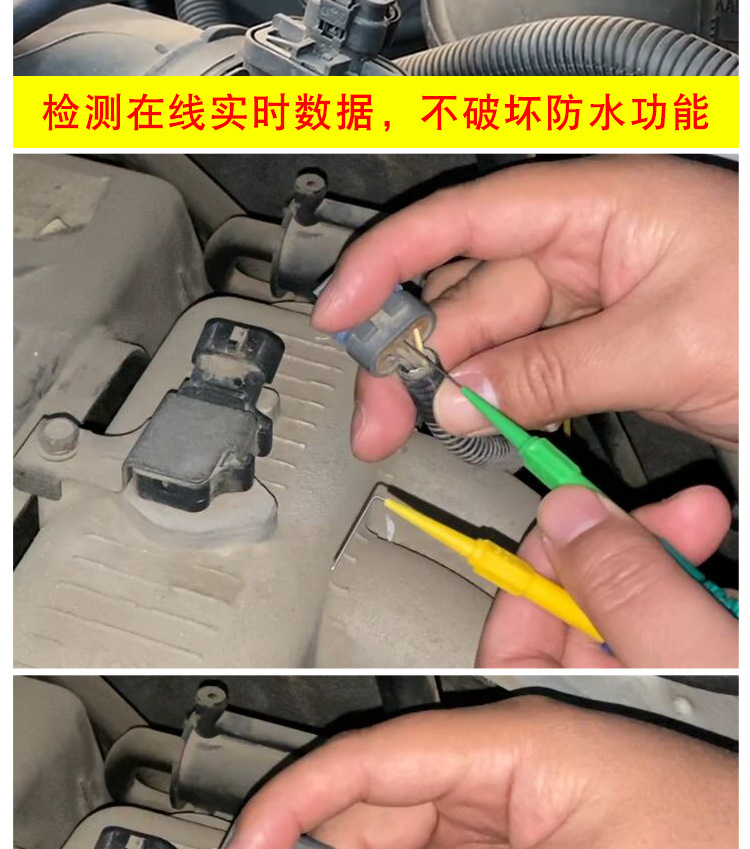 检测在线实时数据，不破坏防水功能