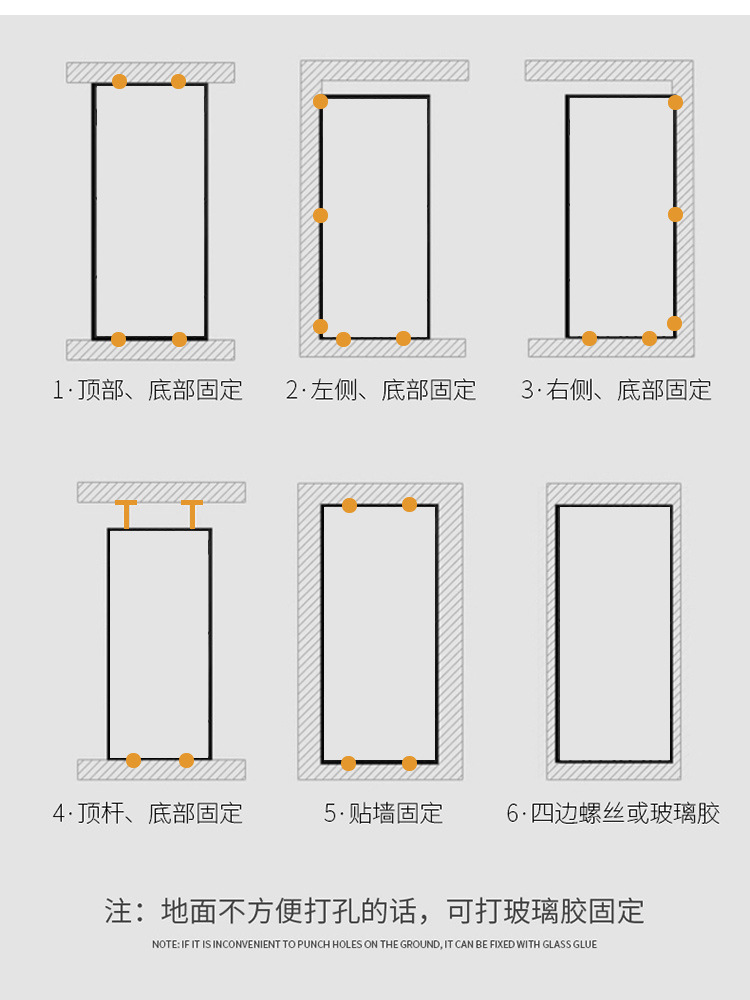 1·顶部、底部固定

2·左侧、底部固定

3·右侧、底部固定

4·顶杆、底部固定

5·贴墙固定

6·四边螺丝或玻璃胶

注：地面不方便打孔的话，可打玻璃胶固定

NOTE: IF IT IS INCONVENIENT TO PUNCH HOLES ON THE GROUND, IT CAN BE FIXED WITH GLASS GLUE